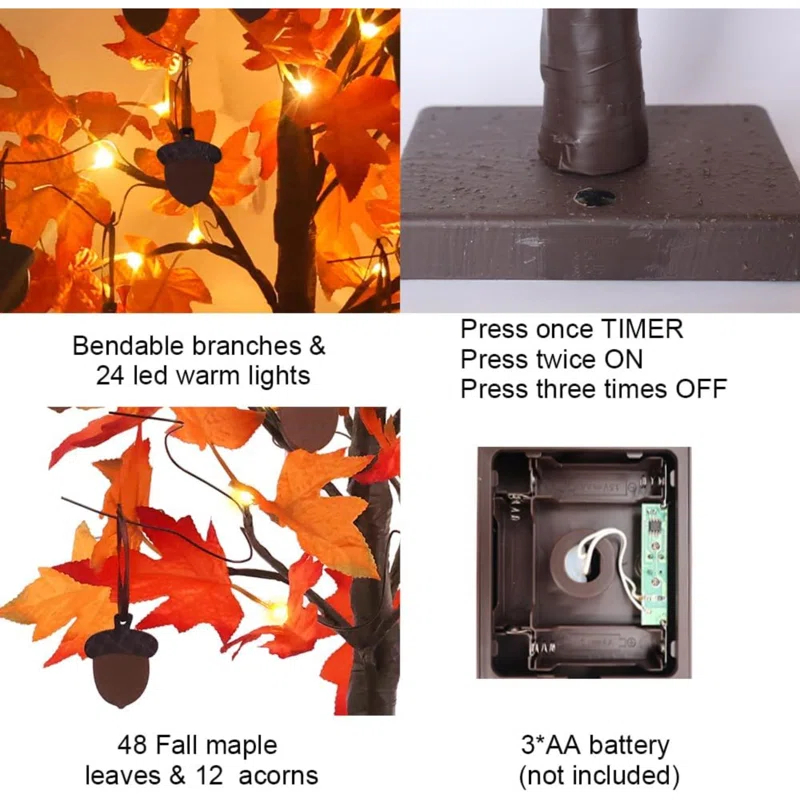 Bendable branches & 24 led warm lights

Press once TIMER
Press twice ON
Press three times OFF

48 Fall maple leaves & 12 acorns

3*AA battery (not included)