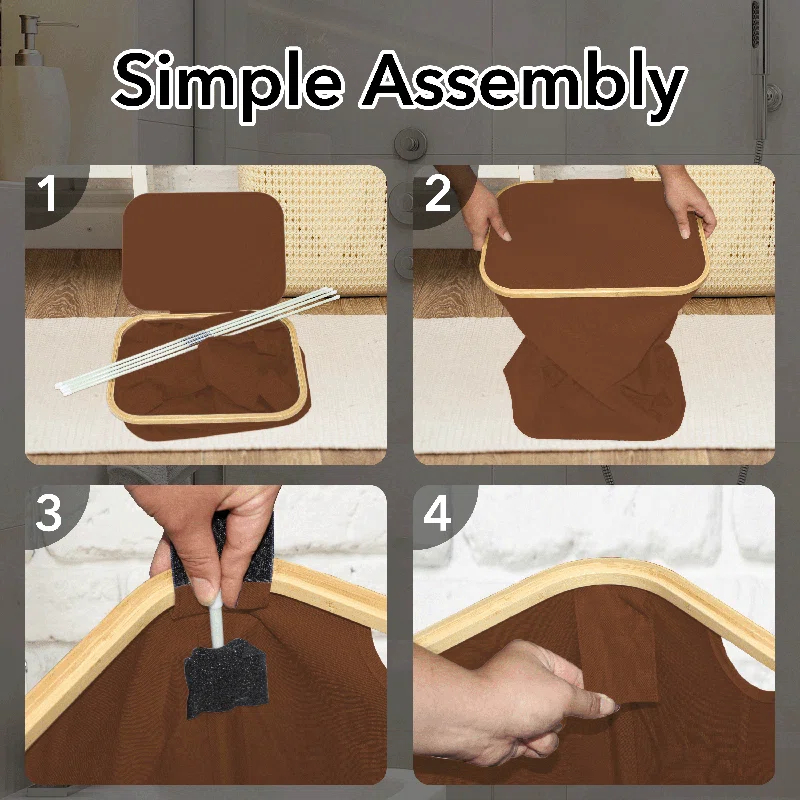 Simple Assembly

1

2

3

4