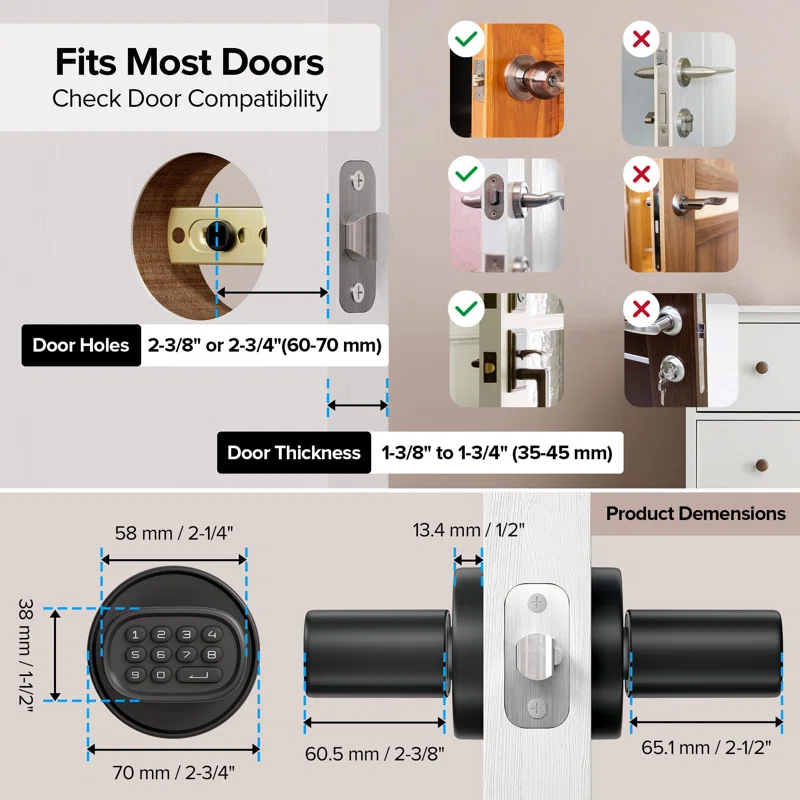 Fits Most Doors
Check Door Compatibility

Door Holes 2-3/8" or 2-3/4"(60-70 mm)

Door Thickness 1-3/8" to 1-3/4" (35-45 mm)

Product Demensions

58 mm / 2-1/4"

38 mm / 1-1/2"

1 2 3 4
5 6 7 8
9 0

70 mm / 2-3/4"

13.4 mm / 1/2"

60.5 mm / 2-3/8"

65.1 mm / 2-1/2"