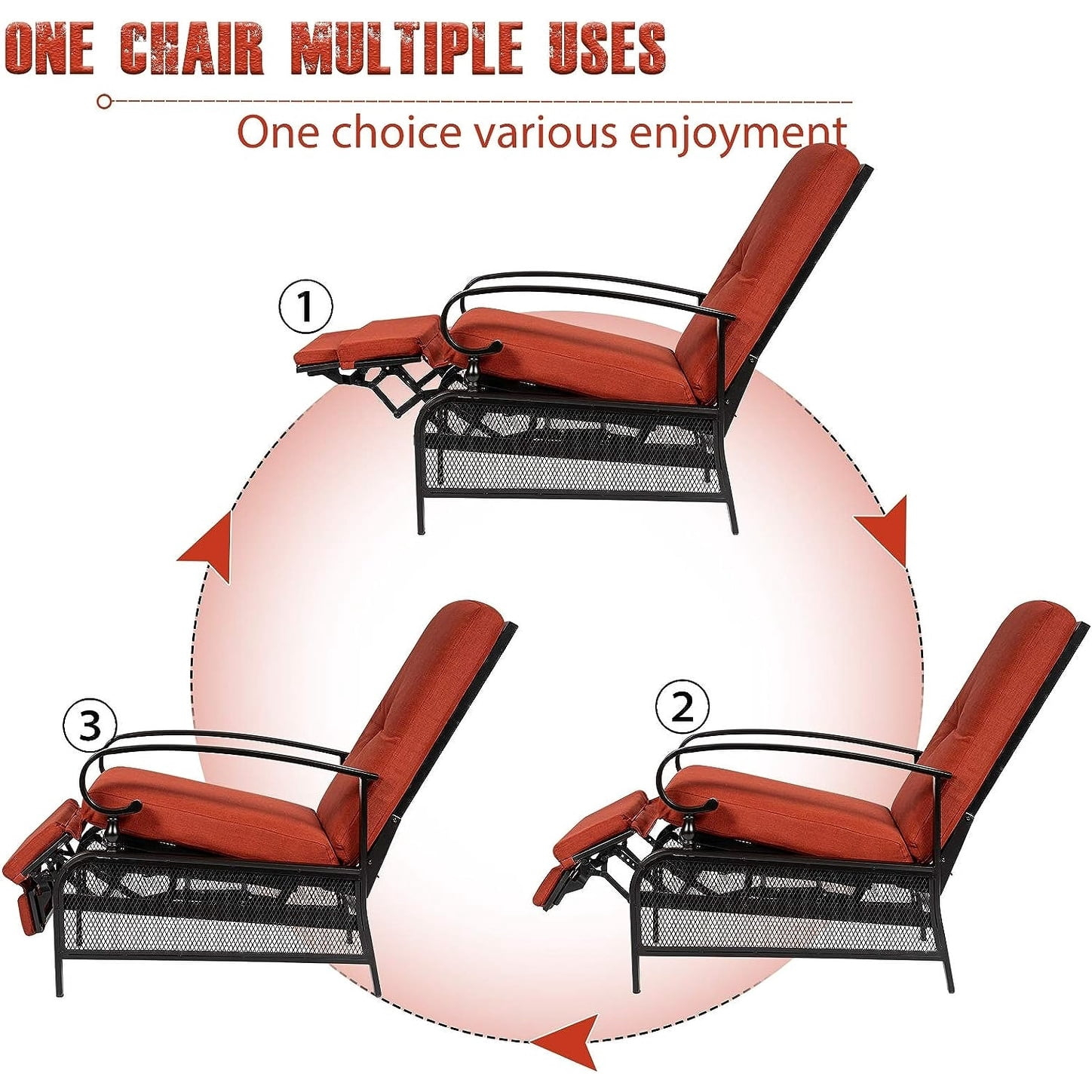 ONE CHAIR MULTIPLE USES

One choice various enjoyment

1

2

3