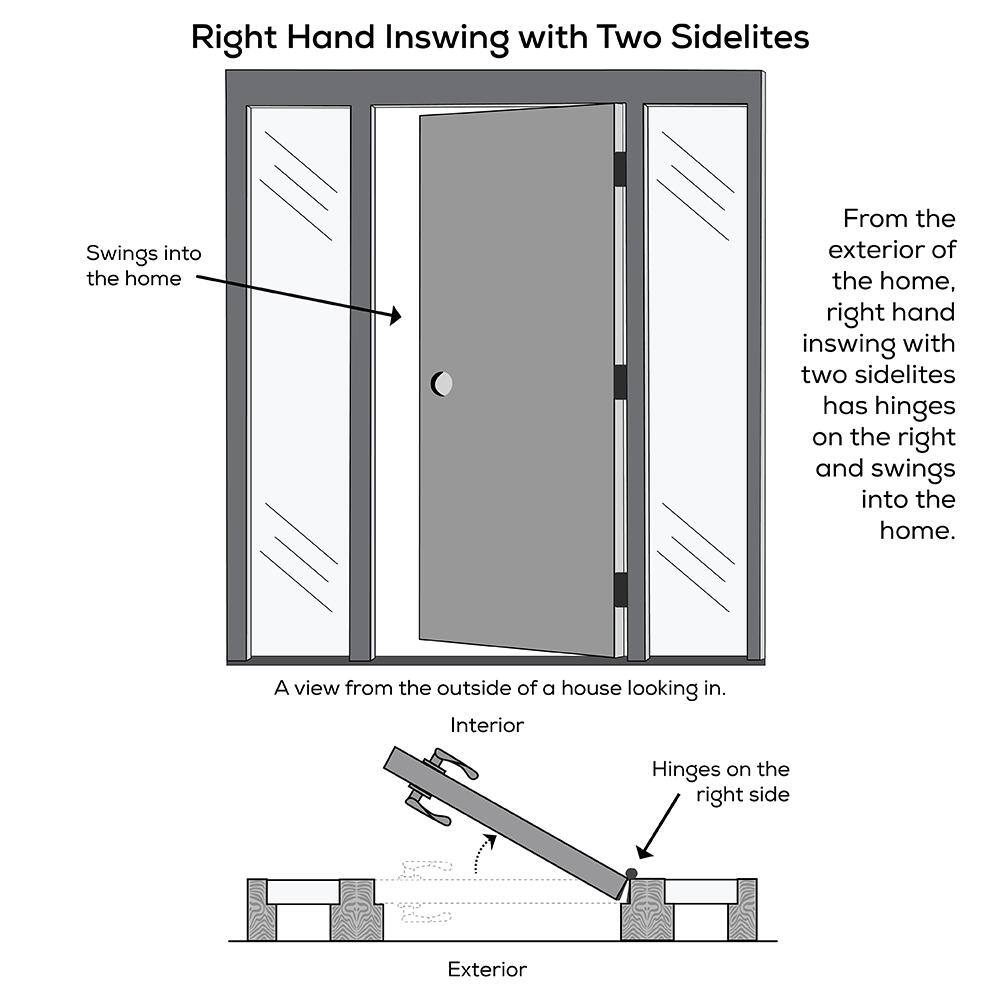 Right Hand Inswing with Two Sidelites

Swings into the home

From the exterior of the home, right hand inswing with two sidelites has hinges on the right and swings into the home.

A view from the outside of a house looking in.

Interior

Hinges on the right side

Exterior