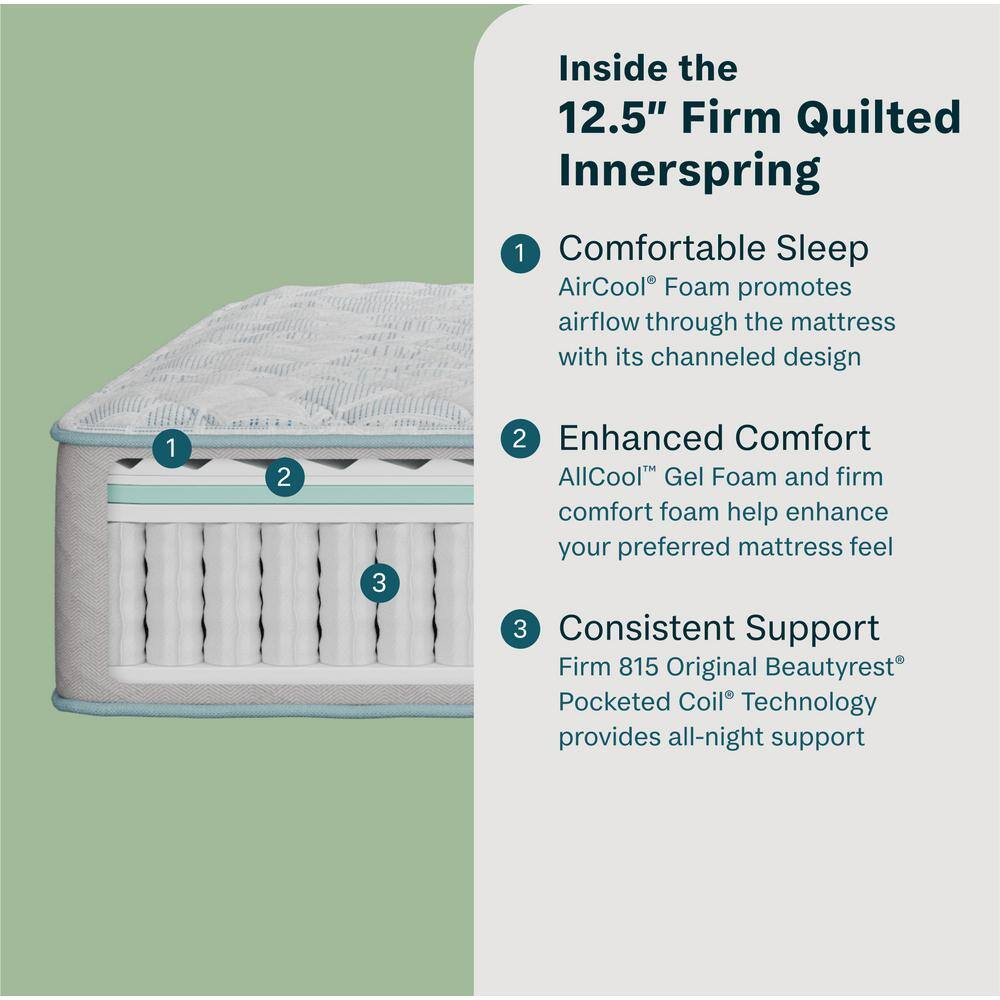 1
2
3

Inside the
12.5" Firm Quilted Innerspring

1 Comfortable Sleep
AirCool® Foam promotes airflow through the mattress with its channeled design

2 Enhanced Comfort
AllCool™ Gel Foam and firm comfort foam help enhance your preferred mattress feel

3 Consistent Support
Firm 815 Original Beautyrest® Pocketed Coil® Technology provides all-night support