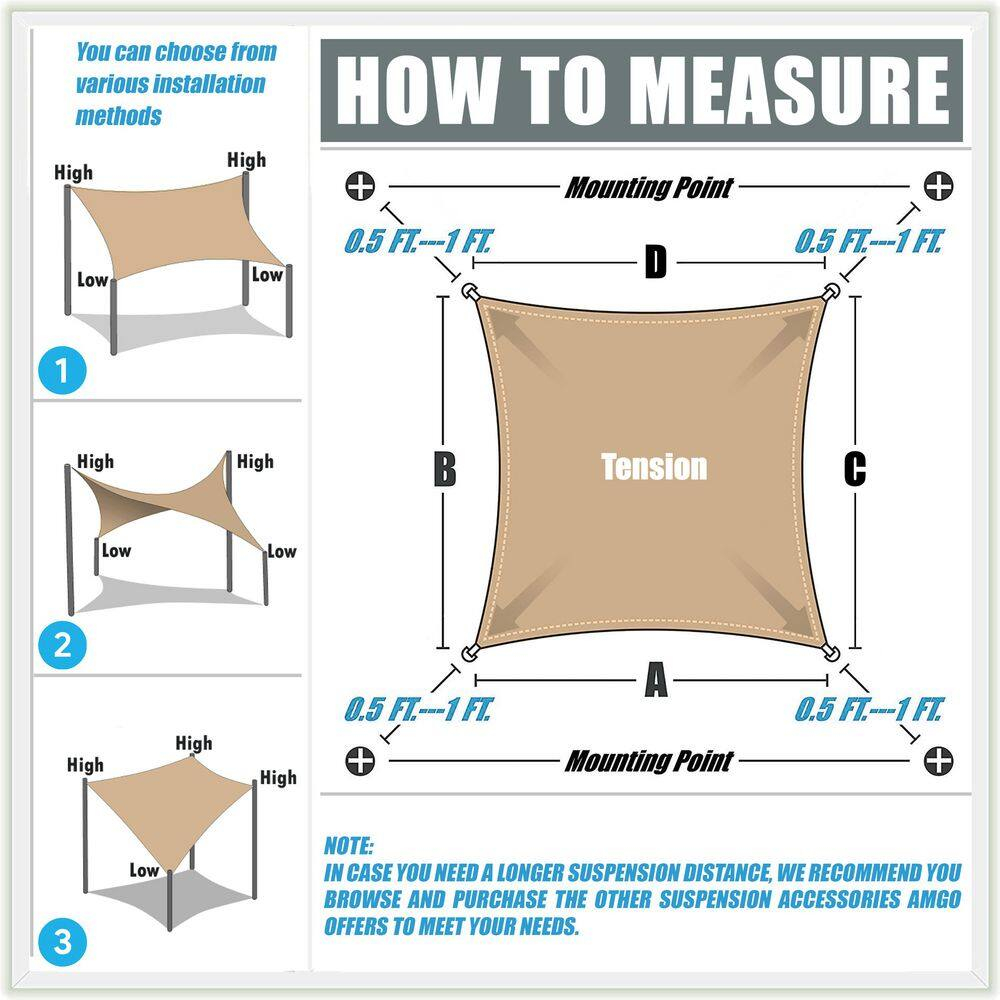 You can choose from various installation methods

High
High
Low
Low
1

High
High
Low
Low
2

High
High
High
Low
3

HOW TO MEASURE

Mounting Point
0.5 FT.---1 FT.
0.5 FT.---1 FT.
D
B
Tension
C
A
0.5 FT.---1 FT.
0.5 FT.---1 FT.
Mounting Point

NOTE:
IN CASE YOU NEED A LONGER SUSPENSION DISTANCE, WE RECOMMEND YOU BROWSE AND PURCHASE THE OTHER SUSPENSION ACCESSORIES AMGO OFFERS TO MEET YOUR NEEDS.