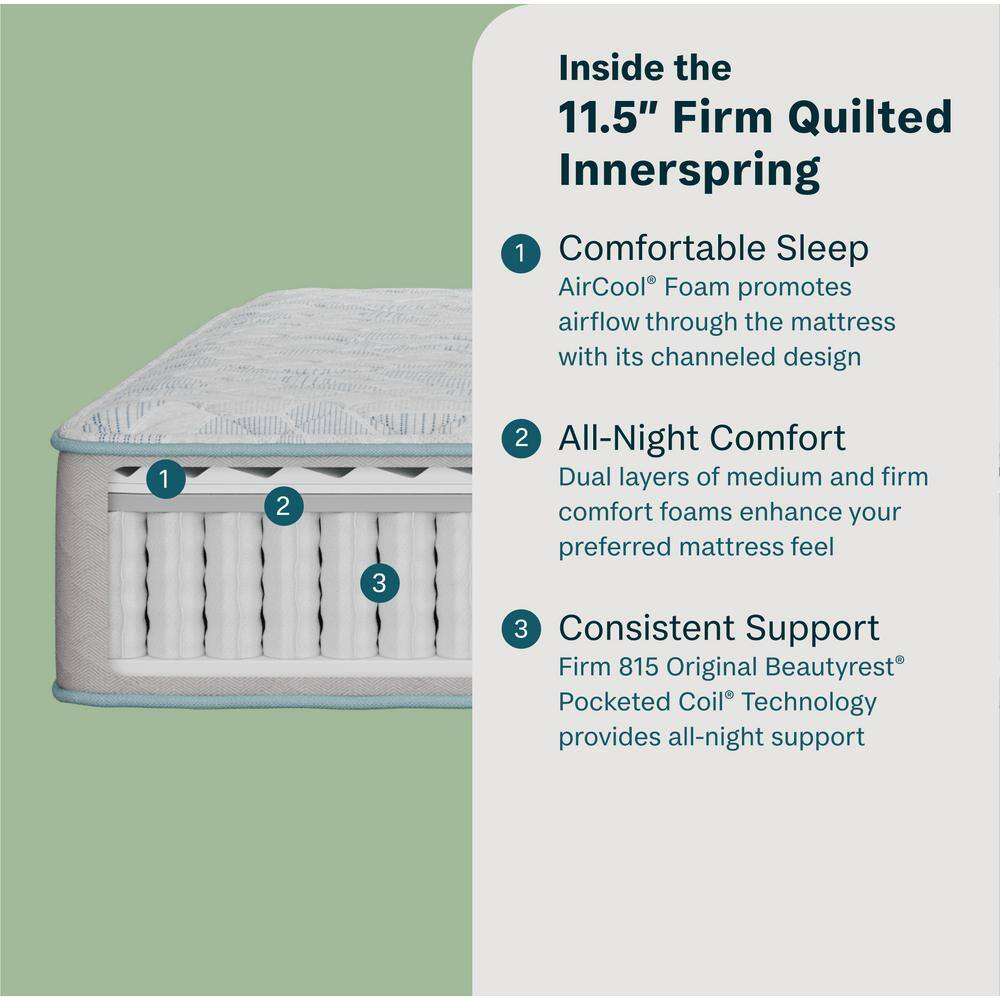 1

2

3

Inside the
11.5" Firm Quilted Innerspring

1 Comfortable Sleep
AirCool® Foam promotes airflow through the mattress with its channeled design

2 All-Night Comfort
Dual layers of medium and firm comfort foams enhance your preferred mattress feel

3 Consistent Support
Firm 815 Original Beautyrest® Pocketed Coil® Technology provides all-night support