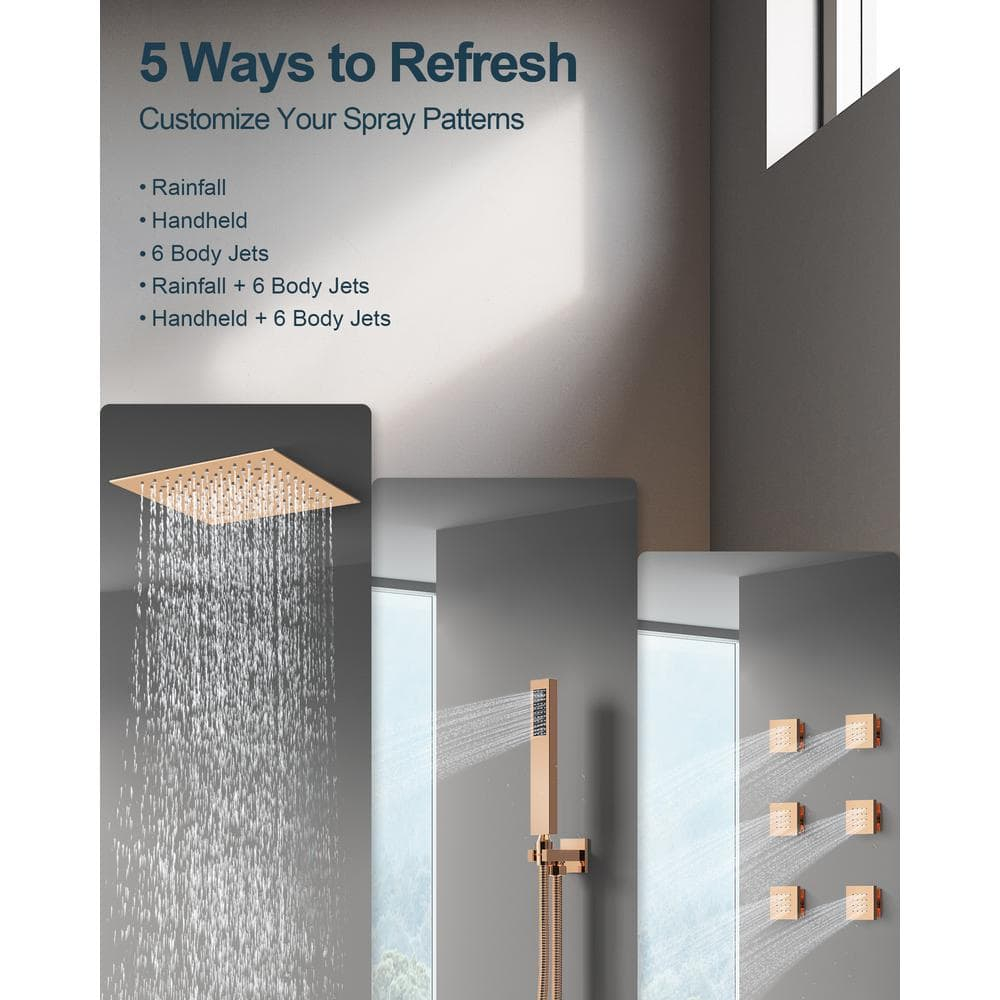 5 Ways to Refresh

Customize Your Spray Patterns

• Rainfall
• Handheld
• 6 Body Jets
• Rainfall + 6 Body Jets
• Handheld + 6 Body Jets