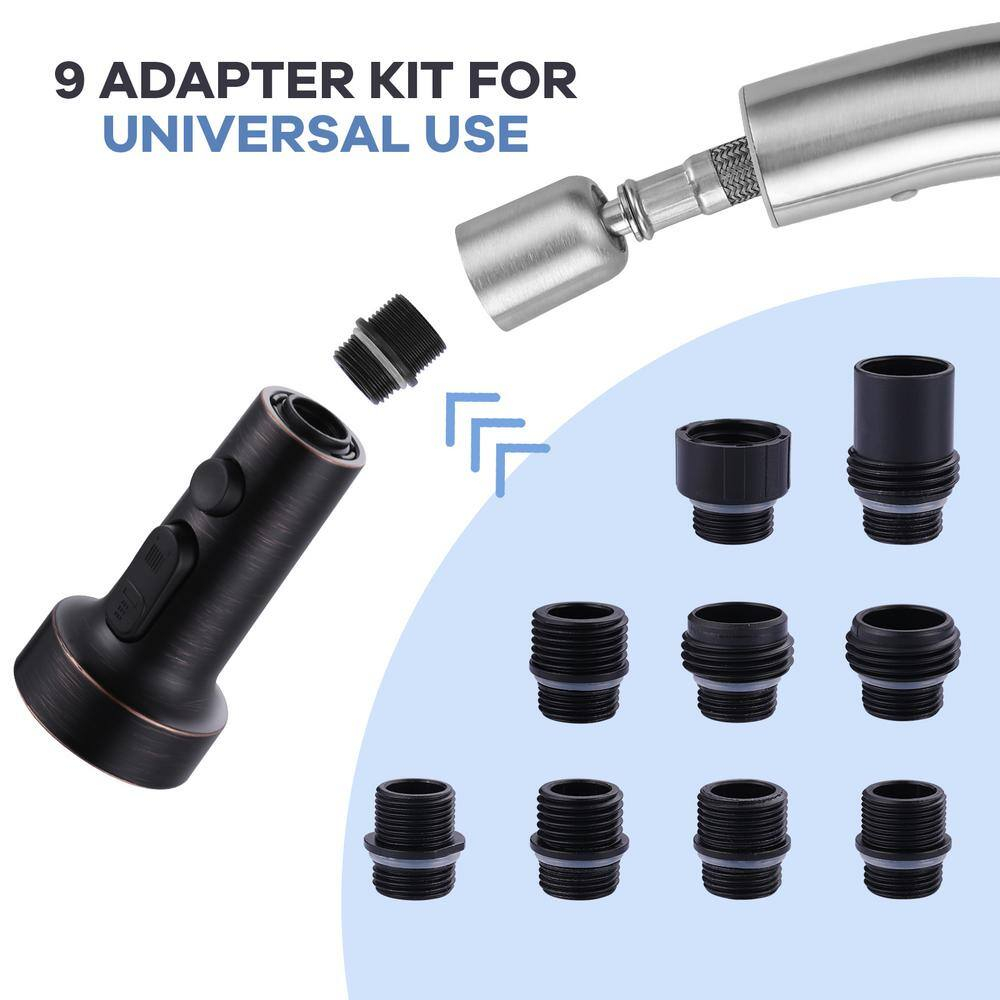 9 ADAPTER KIT FOR
UNIVERSAL USE