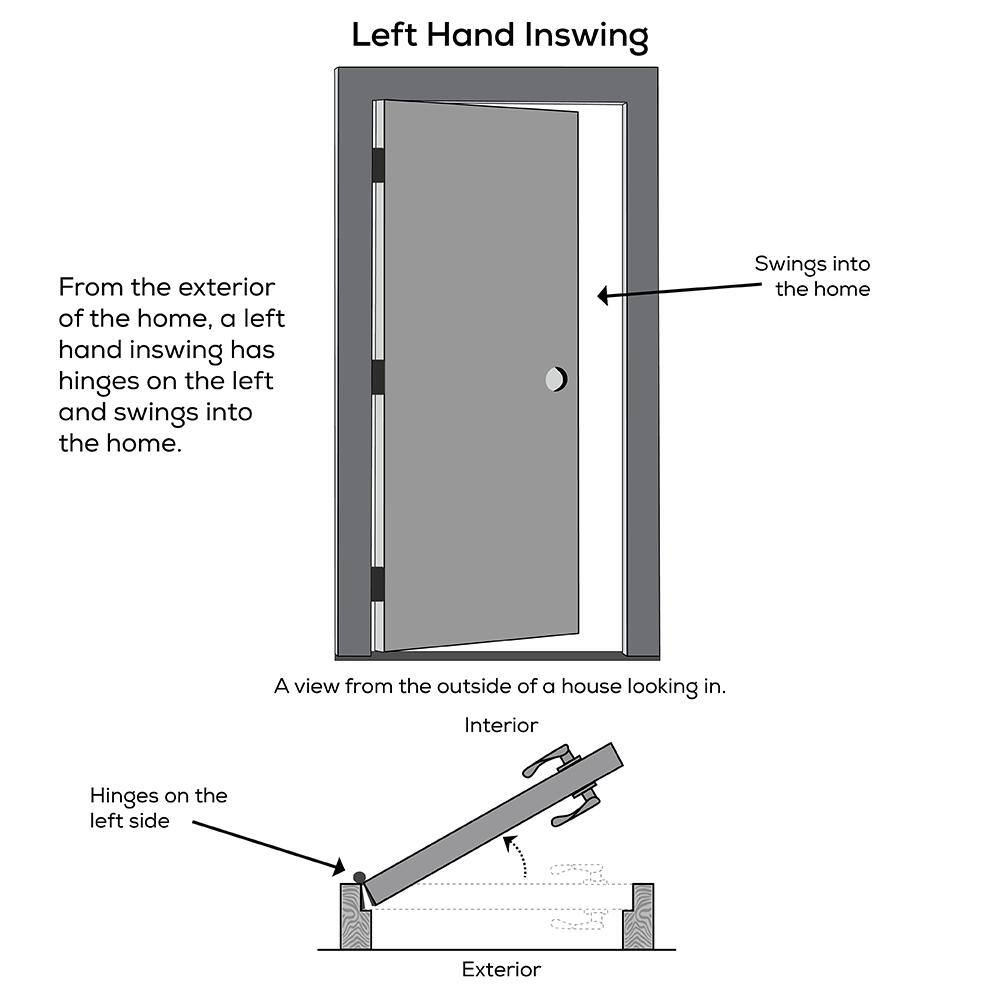 Left Hand Inswing

From the exterior of the home, a left hand inswing has hinges on the left and swings into the home.

Swings into the home

A view from the outside of a house looking in.

Interior

Hinges on the left side

Exterior