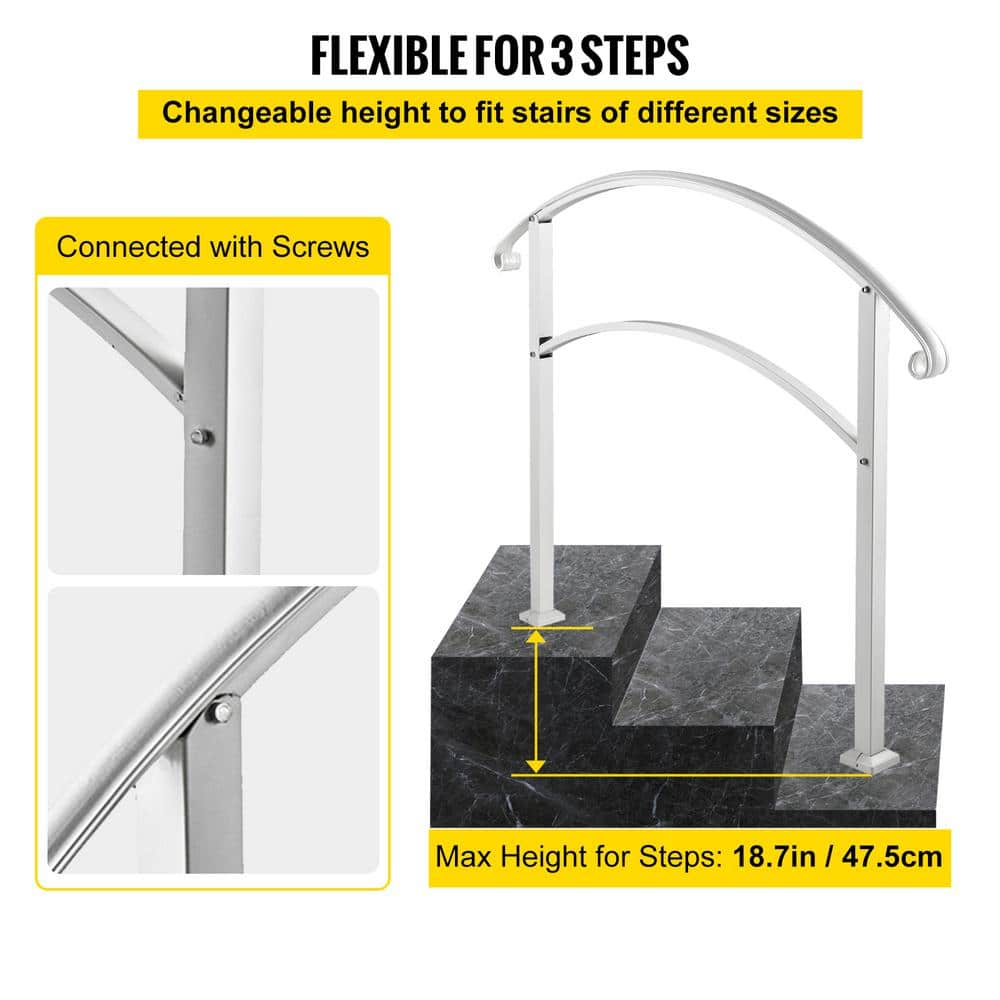 FLEXIBLE FOR 3 STEPS

Changeable height to fit stairs of different sizes

Connected with Screws

Max Height for Steps: 18.7in / 47.5cm