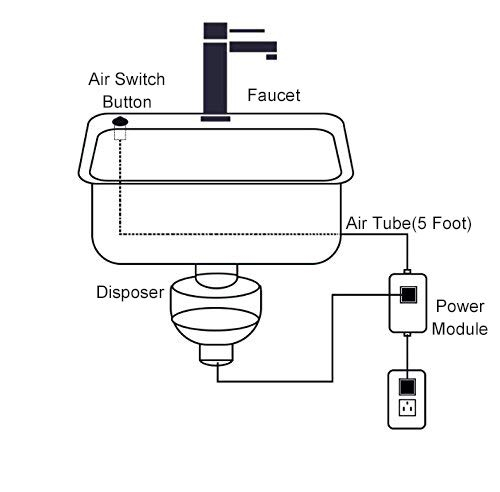 Air Switch Button

Faucet

Air Tube(5 Foot)

Disposer

Power Module