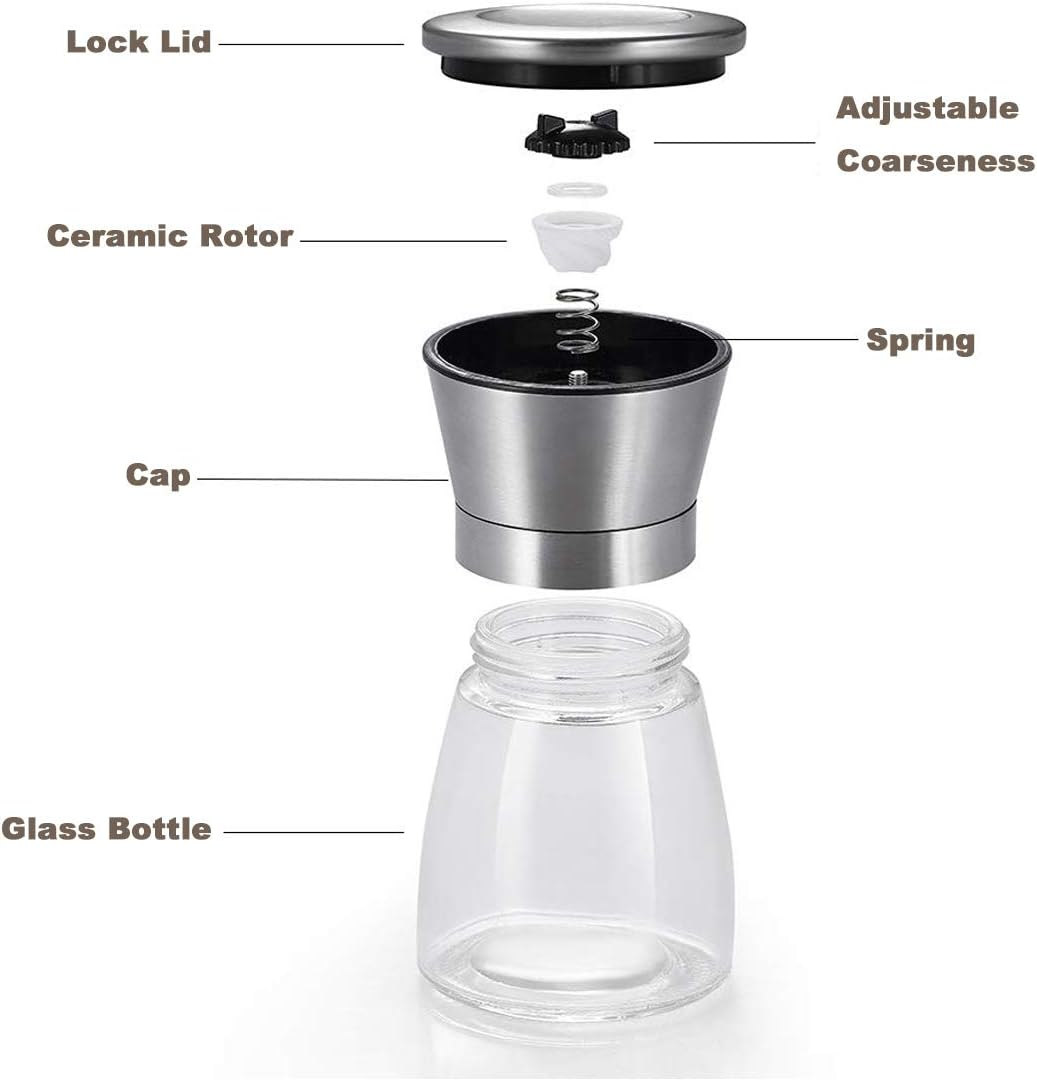 Lock Lid

Adjustable Coarseness

Ceramic Rotor

Spring

Cap

Glass Bottle