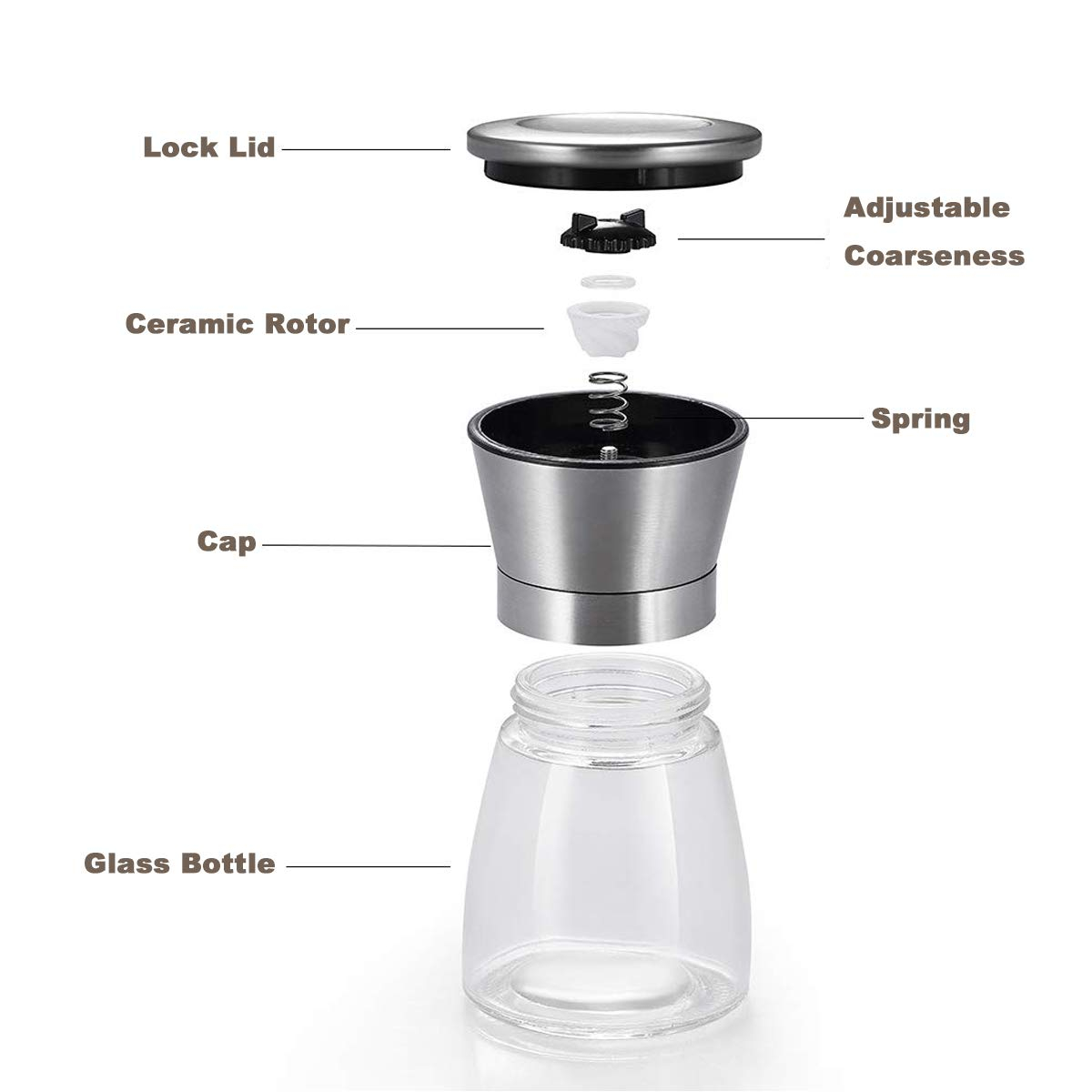 Lock Lid

Adjustable Coarseness

Ceramic Rotor

Spring

Cap

Glass Bottle