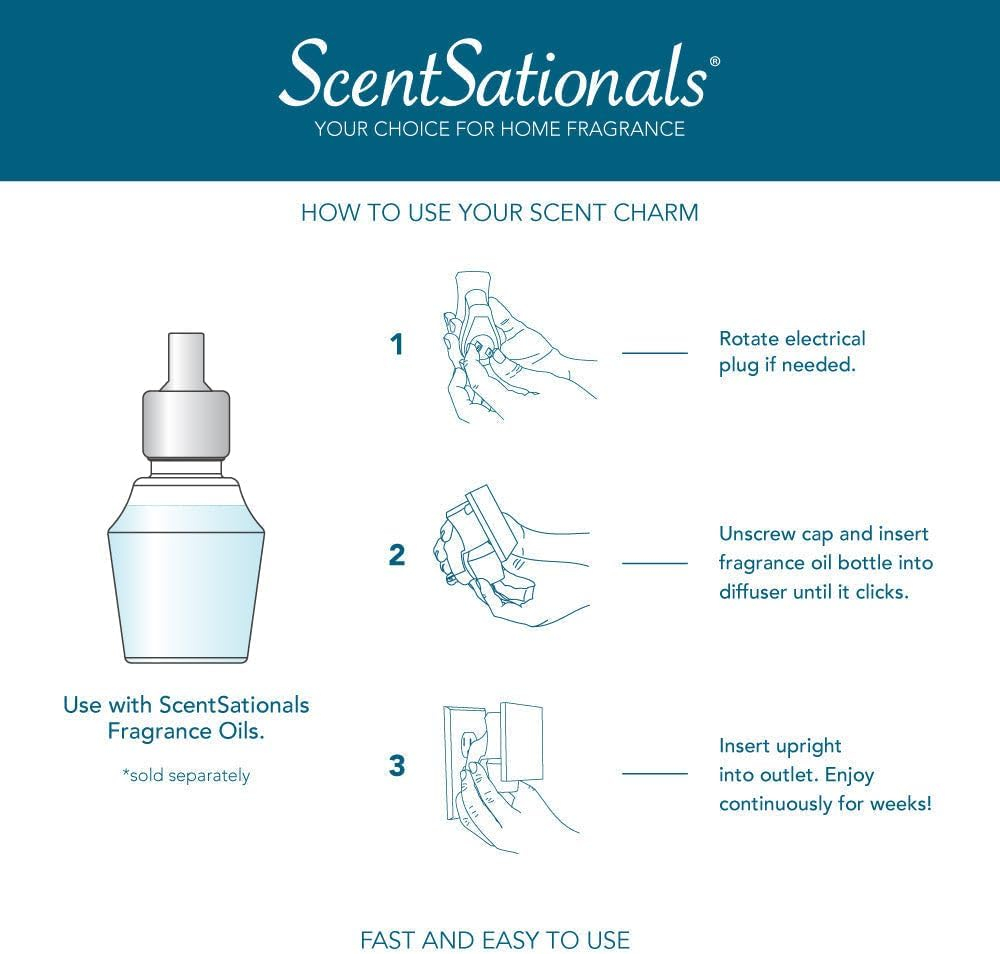 ScentSationals®
YOUR CHOICE FOR HOME FRAGRANCE

HOW TO USE YOUR SCENT CHARM

Use with ScentSationals Fragrance Oils.

*sold separately

1 Rotate electrical plug if needed.

2 Unscrew cap and insert fragrance oil bottle into diffuser until it clicks.

3 Insert upright into outlet. Enjoy continuously for weeks!

FAST AND EASY TO USE