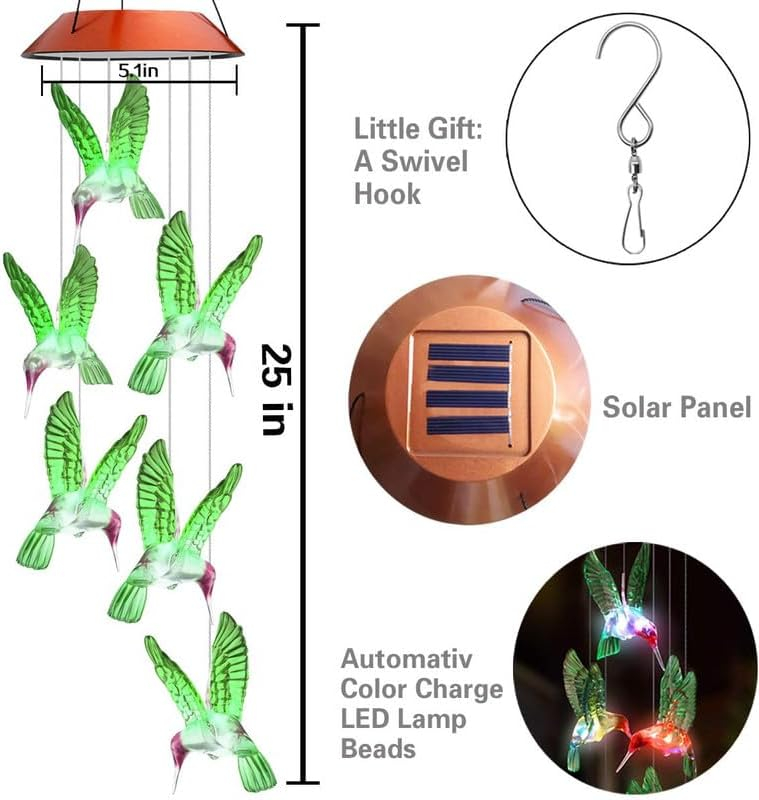 5.1in

25 in

Little Gift: A Swivel Hook

Solar Panel

Automativ Color Charge LED Lamp Beads