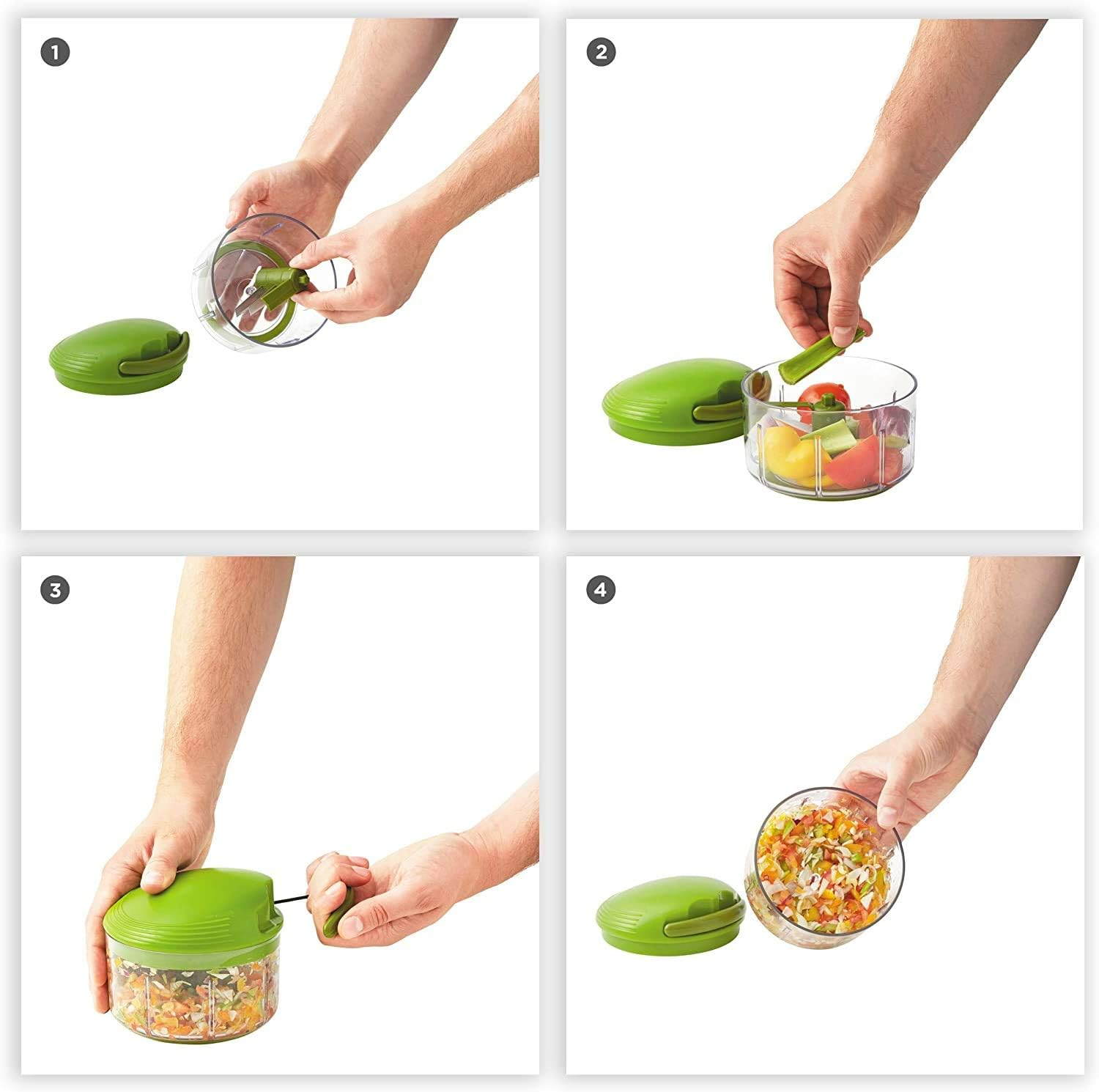 1

2

3

4