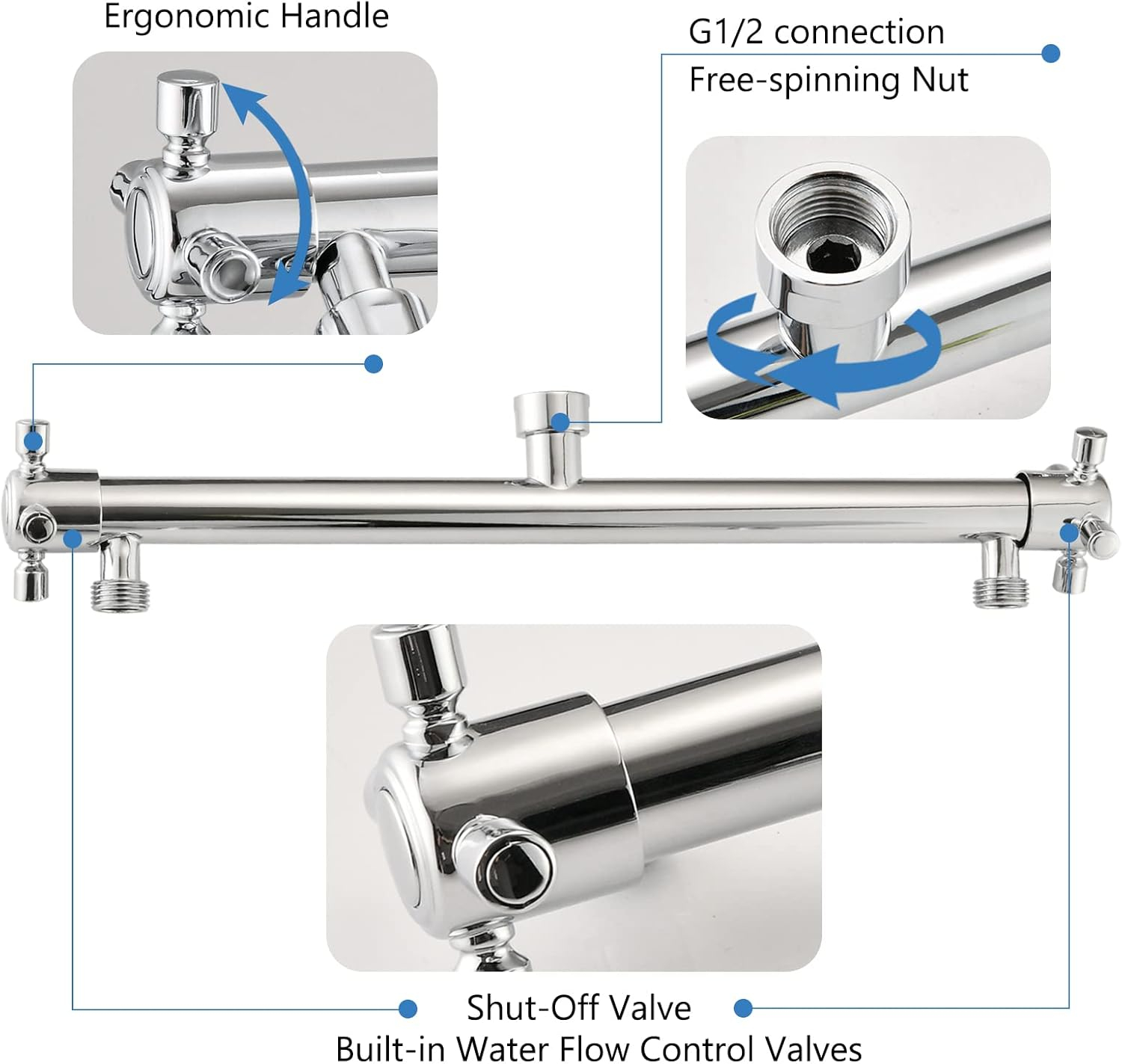 Ergonomic Handle

G1/2 connection
Free-spinning Nut

Shut-Off Valve
Built-in Water Flow Control Valves