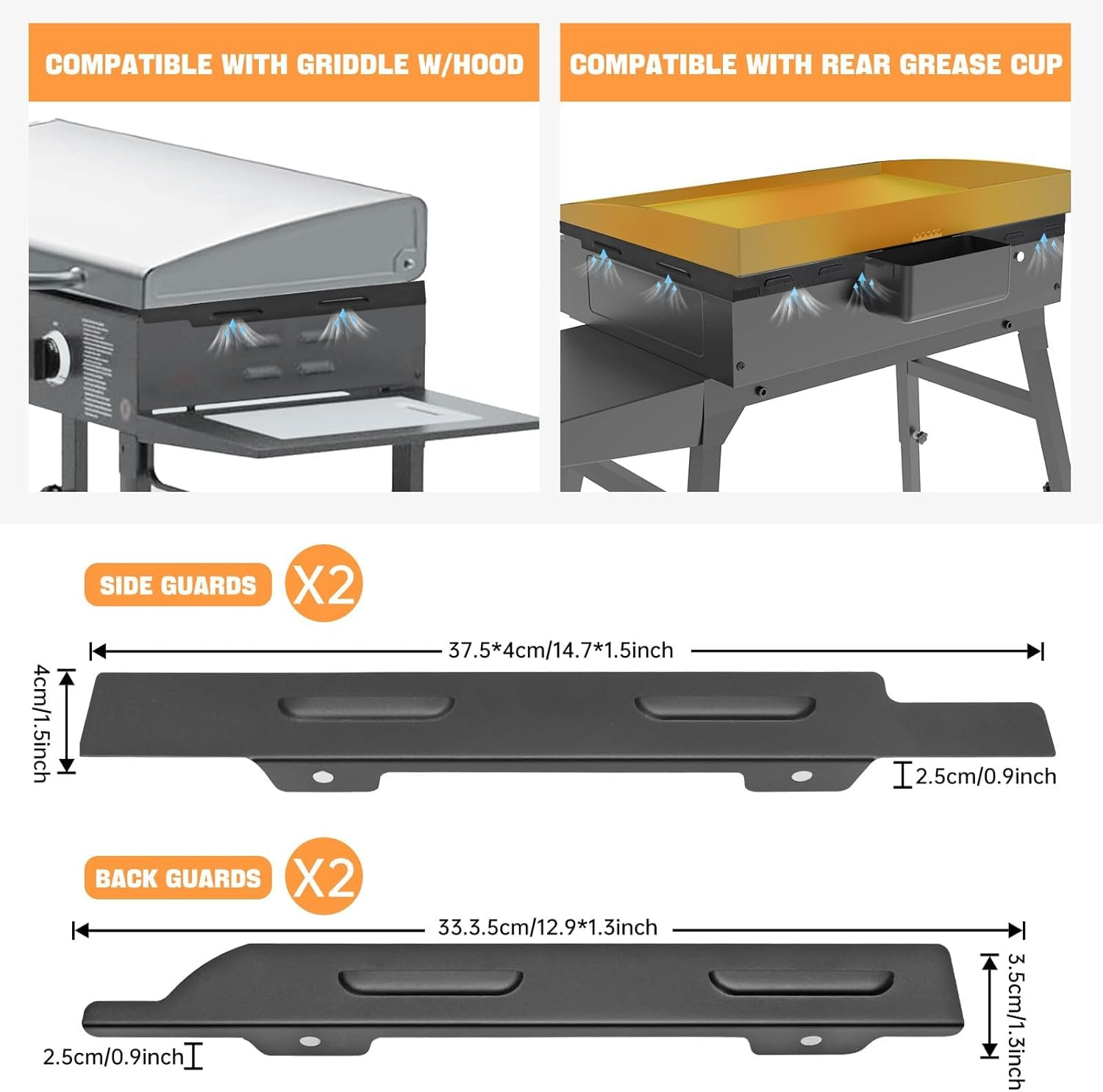 COMPATIBLE WITH GRIDDLE W/HOOD

COMPATIBLE WITH REAR GREASE CUP

SIDE GUARDS X2

37.5*4cm/14.7*1.5inch

4cm/1.5inch

2.5cm/0.9inch

BACK GUARDS X2

33.3.5cm/12.9*1.3inch

3.5cm/1.3inch

2.5cm/0.9inch