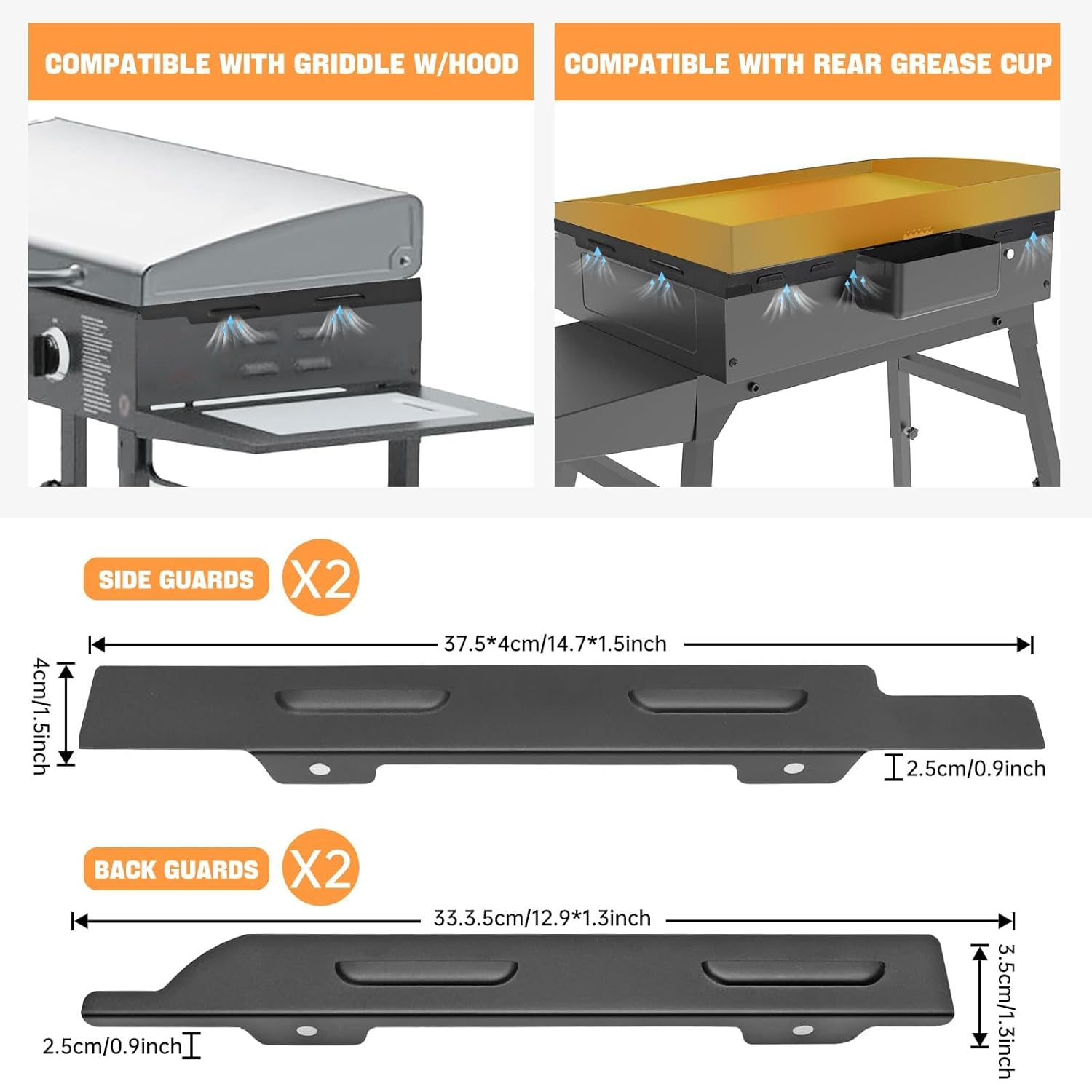 COMPATIBLE WITH GRIDDLE W/HOOD

COMPATIBLE WITH REAR GREASE CUP

SIDE GUARDS X2

37.5*4cm/14.7*1.5inch

4cm/1.5inch

2.5cm/0.9inch

BACK GUARDS X2

33.3.5cm/12.9*1.3inch

3.5cm/1.3inch

2.5cm/0.9inch