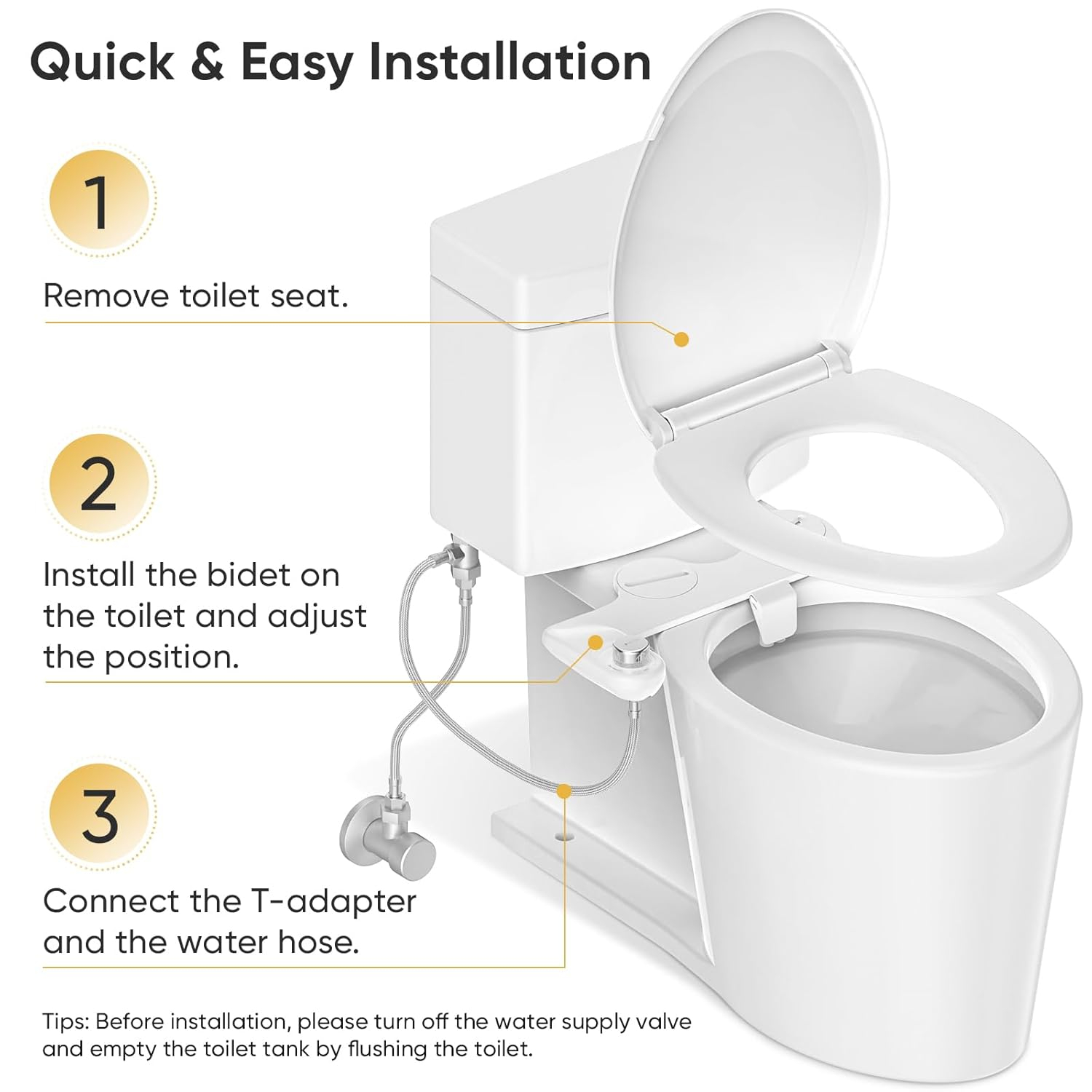 Quick & Easy Installation

1

Remove toilet seat.

2

Install the bidet on the toilet and adjust the position.

3

Connect the T-adapter and the water hose.

Tips: Before installation, please turn off the water supply valve and empty the toilet tank by flushing the toilet.