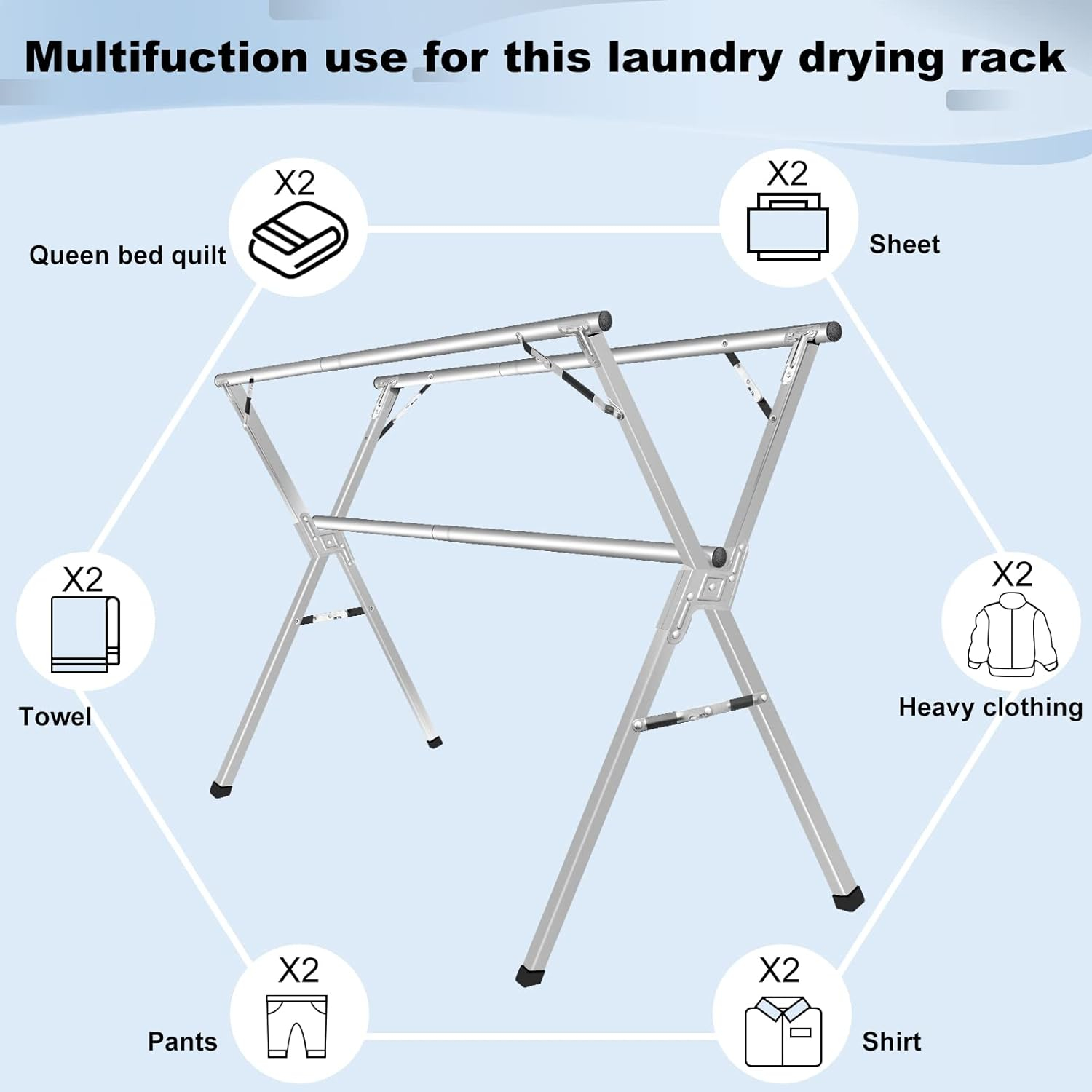 Multifuction use for this laundry drying rack

X2
Queen bed quilt

X2
Sheet

X2
Towel

X2
Heavy clothing

X2
Pants

X2
Shirt