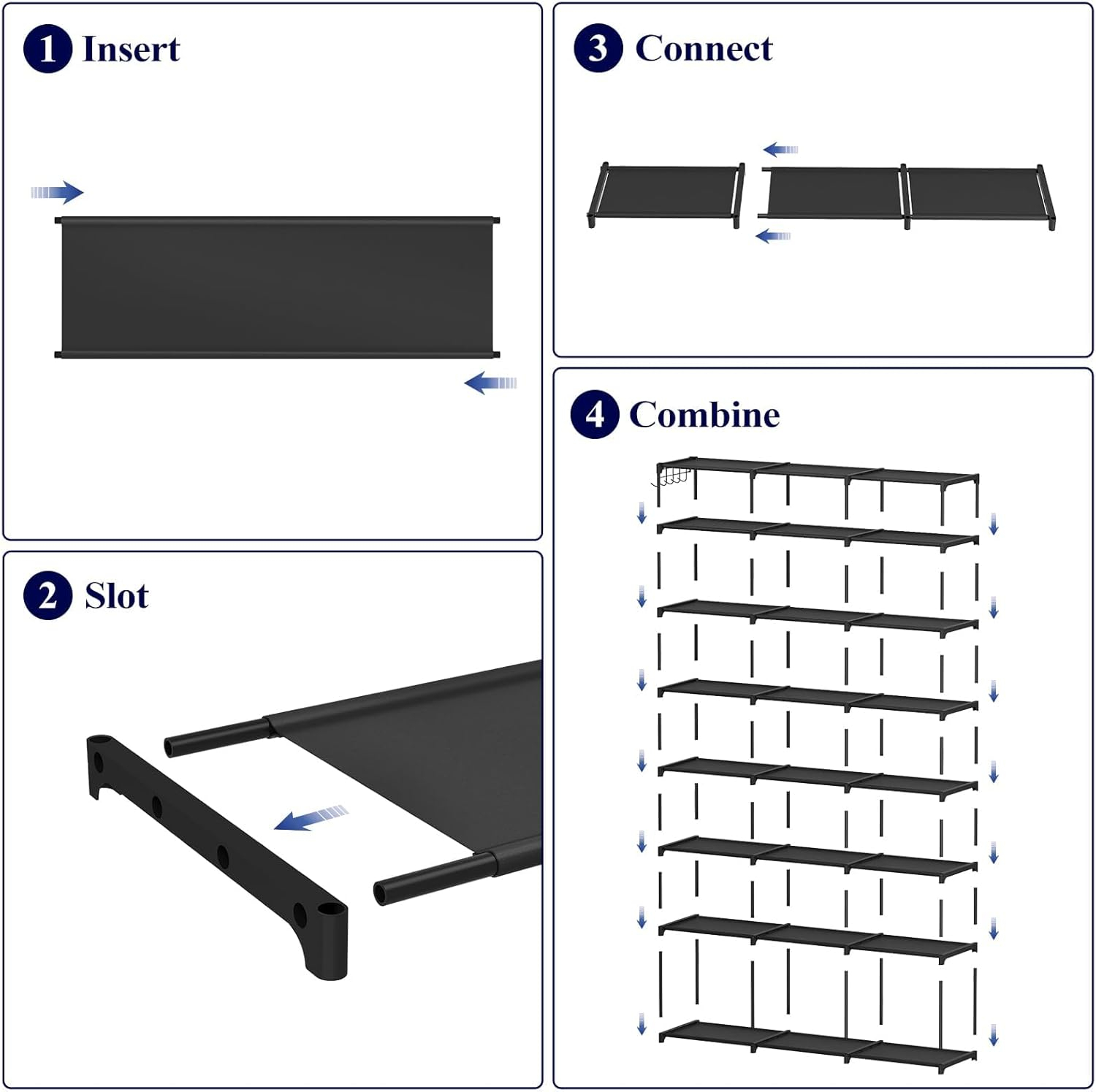 1 Insert

2 Slot

3 Connect

4 Combine