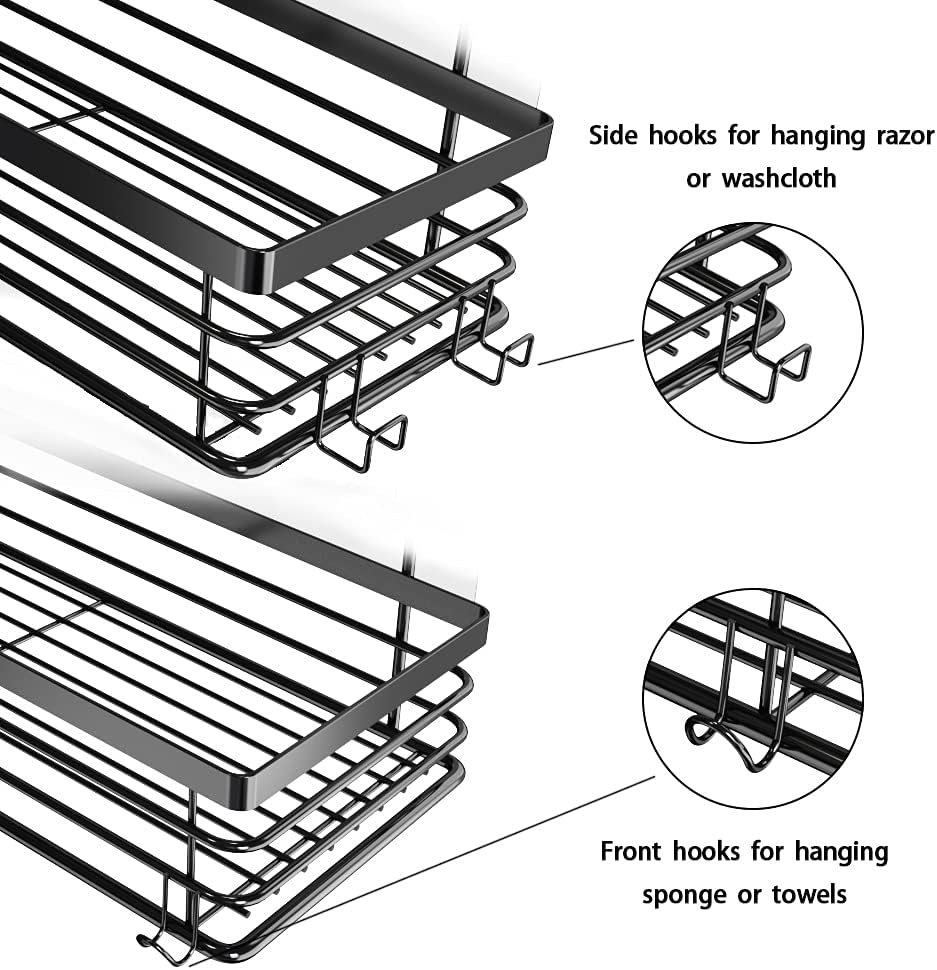 Side hooks for hanging razor or washcloth

Front hooks for hanging sponge or towels