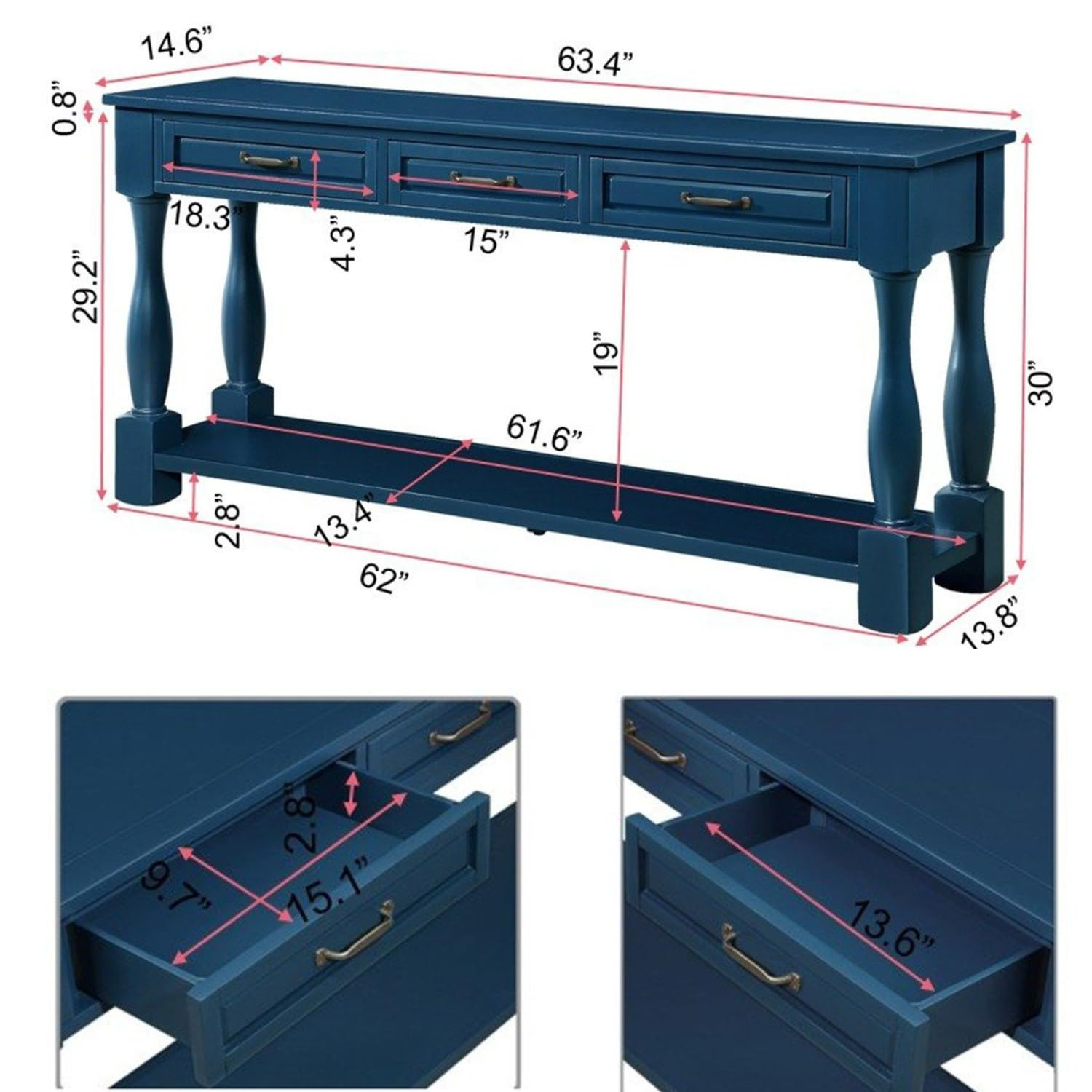 14.6”
63.4”
0.8”
18.3”
4.3”
15”
29.2”
19”
30”
61.6”
2.8”
13.4”
62”
13.8”

2.8”
9.7”
15.1”

13.6”