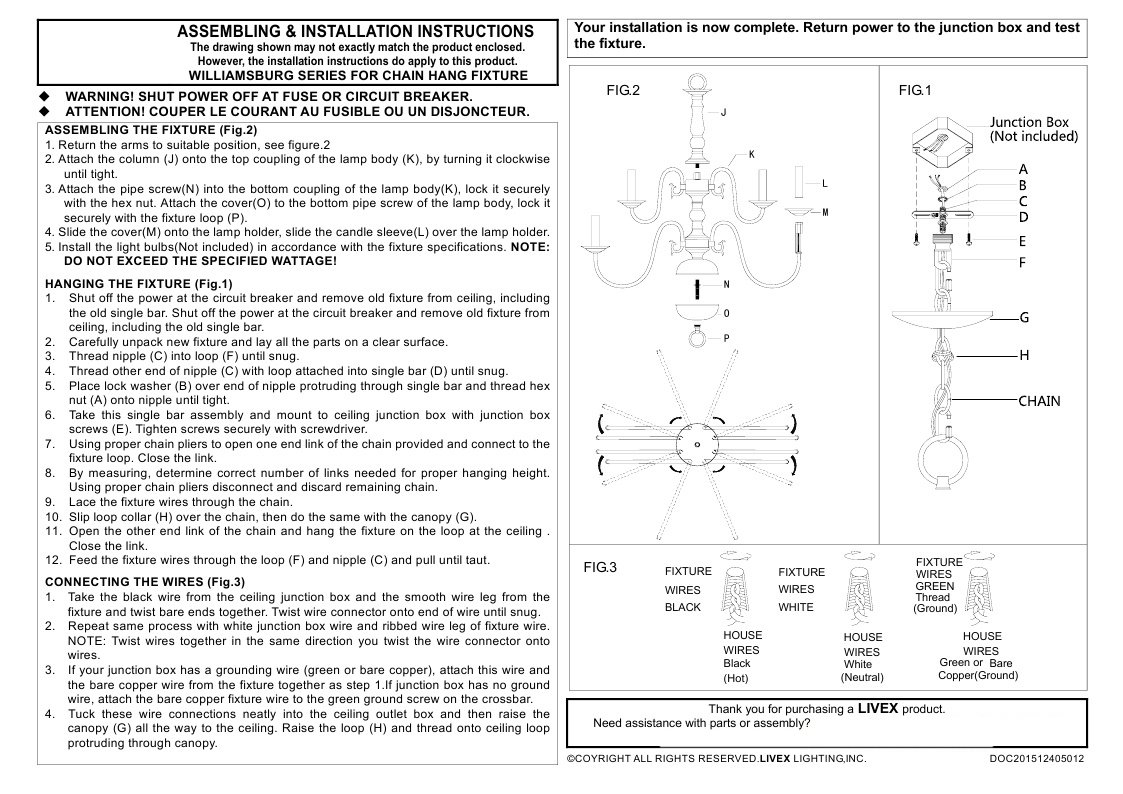 ASSEMBLING & INSTALLATION INSTRUCTIONS
The drawing shown may not exactly match the product enclosed.
However, the installation instructions do apply to this product.
WILLIAMSBURG SERIES FOR CHAIN HANG FIXTURE

◆ WARNING! SHUT POWER OFF AT FUSE OR CIRCUIT BREAKER.
◆ ATTENTION! COUPER LE COURANT AU FUSIBLE OU UN DISJONCTEUR.

ASSEMBLING THE FIXTURE (Fig.2)
1. Return the arms to suitable position, see figure.2
2. Attach the column (J) onto the top coupling of the lamp body (K), by turning it clockwise until tight.
3. Attach the pipe screw(N) into the bottom coupling of the lamp body(K), lock it securely with the hex nut. Attach the cover(O) to the bottom pipe screw of the lamp body, lock it securely with the fixture loop (P).
4. Slide the cover(M) onto the lamp holder, slide the candle sleeve(L) over the lamp holder.
5. Install the light bulbs(Not included) in accordance with the fixture specifications. NOTE: DO NOT EXCEED THE SPECIFIED WATTAGE!

HANGING THE FIXTURE (Fig.1)
1. Shut off the power at the circuit breaker and remove old fixture from ceiling, including the old single bar. Shut off the power at the circuit breaker and remove old fixture from ceiling, including the old single bar.
2. Carefully unpack new fixture and lay all the parts on a clear surface.
3. Thread nipple (C) into loop (F) until snug.
4. Thread other end of nipple (C) with loop attached into single bar (D) until snug.
5. Place lock washer (B) over end of nipple protruding through single bar and thread hex nut (A) onto nipple until tight.
6. Take this single bar assembly and mount to ceiling junction box with junction box screws (E). Tighten screws securely with screwdriver.
7. Using proper chain pliers to open one end link of the chain provided and connect to the fixture loop. Close the link.
8. By measuring, determine correct number of links needed for proper hanging height. Using proper chain pliers disconnect and discard remaining chain.
9. Lace the fixture wires through the chain.
10. Slip loop collar (H) over the chain, then do the same with the canopy (G).
11. Open the other end link of the chain and hang the fixture on the loop at the ceiling . Close the link.
12. Feed the fixture wires through the loop (F) and nipple (C) and pull until taut.

CONNECTING THE WIRES (Fig.3)
1. Take the black wire from the ceiling junction box and the smooth wire leg from the fixture and twist bare ends together. Twist wire connector onto end of wire until snug.
2. Repeat same process with white junction box wire and ribbed wire leg of fixture wire. NOTE: Twist wires together in the same direction you twist the wire connector onto wires.
3. If your junction box has a grounding wire (green or bare copper), attach this wire and the bare copper wire from the fixture together as step 1.If junction box has no ground wire, attach the bare copper fixture wire to the green ground screw on the crossbar.
4. Tuck these wire connections neatly into the ceiling outlet box and then raise the canopy (G) all the way to the ceiling. Raise the loop (H) and thread onto ceiling loop protruding through canopy.

Your installation is now complete. Return power to the junction box and test the fixture.

FIG.2
J
K
L
M
N
O
P

FIG.1
Junction Box
(Not included)
A
B
C
D
E
F
G
H
CHAIN

FIG.3
FIXTURE WIRES BLACK
HOUSE WIRES Black (Hot)
FIXTURE WIRES WHITE
HOUSE WIRES White (Neutral)
FIXTURE WIRES GREEN Thread (Ground)
HOUSE WIRES Green or Bare Copper(Ground)

Thank you for purchasing a LIVEX product.
Need assistance with parts or assembly?

©COYRIGHT ALL RIGHTS RESERVED.LIVEX LIGHTING,INC.
DOC201512405012