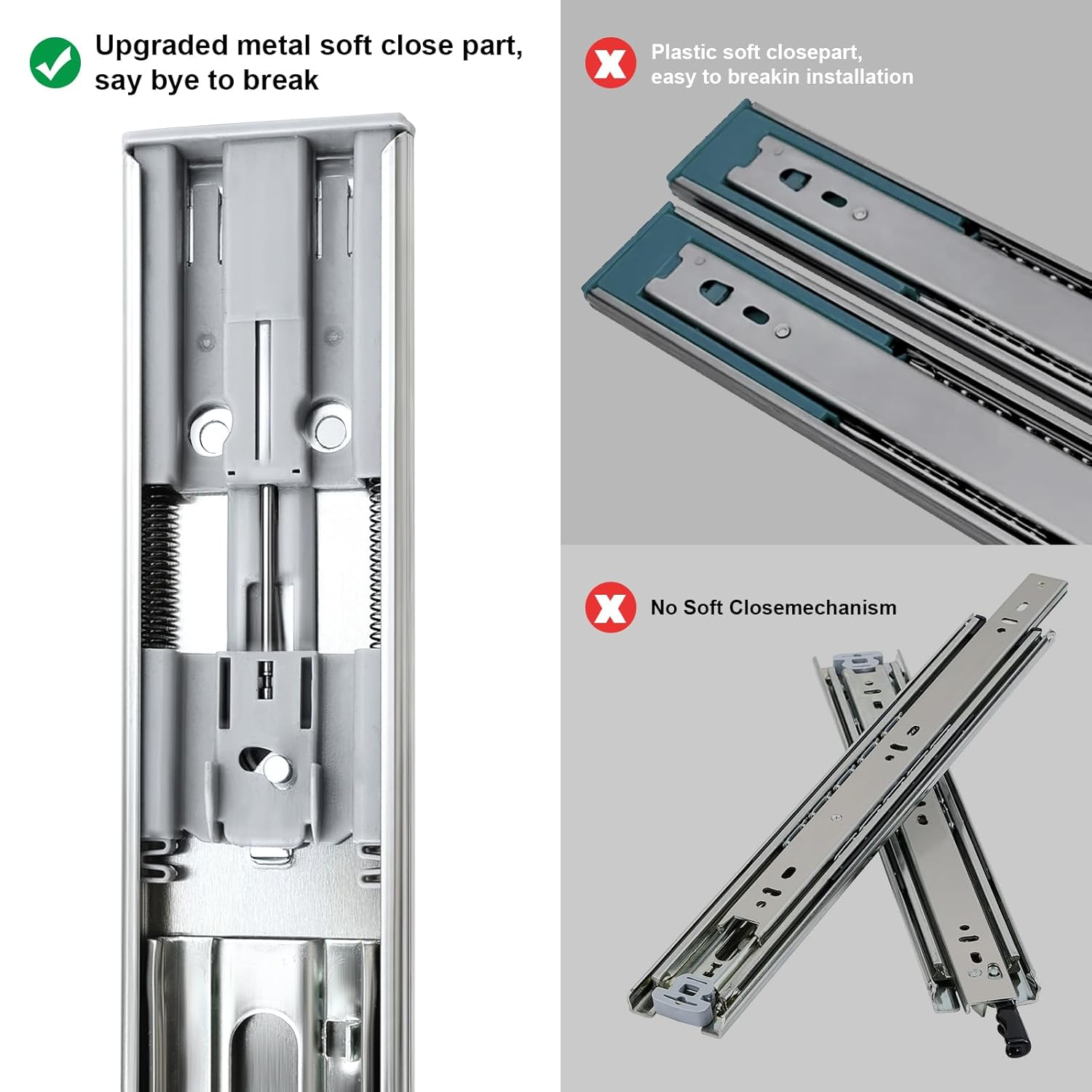 Upgraded metal soft close part, say bye to break

Plastic soft closepart, easy to breakin installation

No Soft Closemechanism