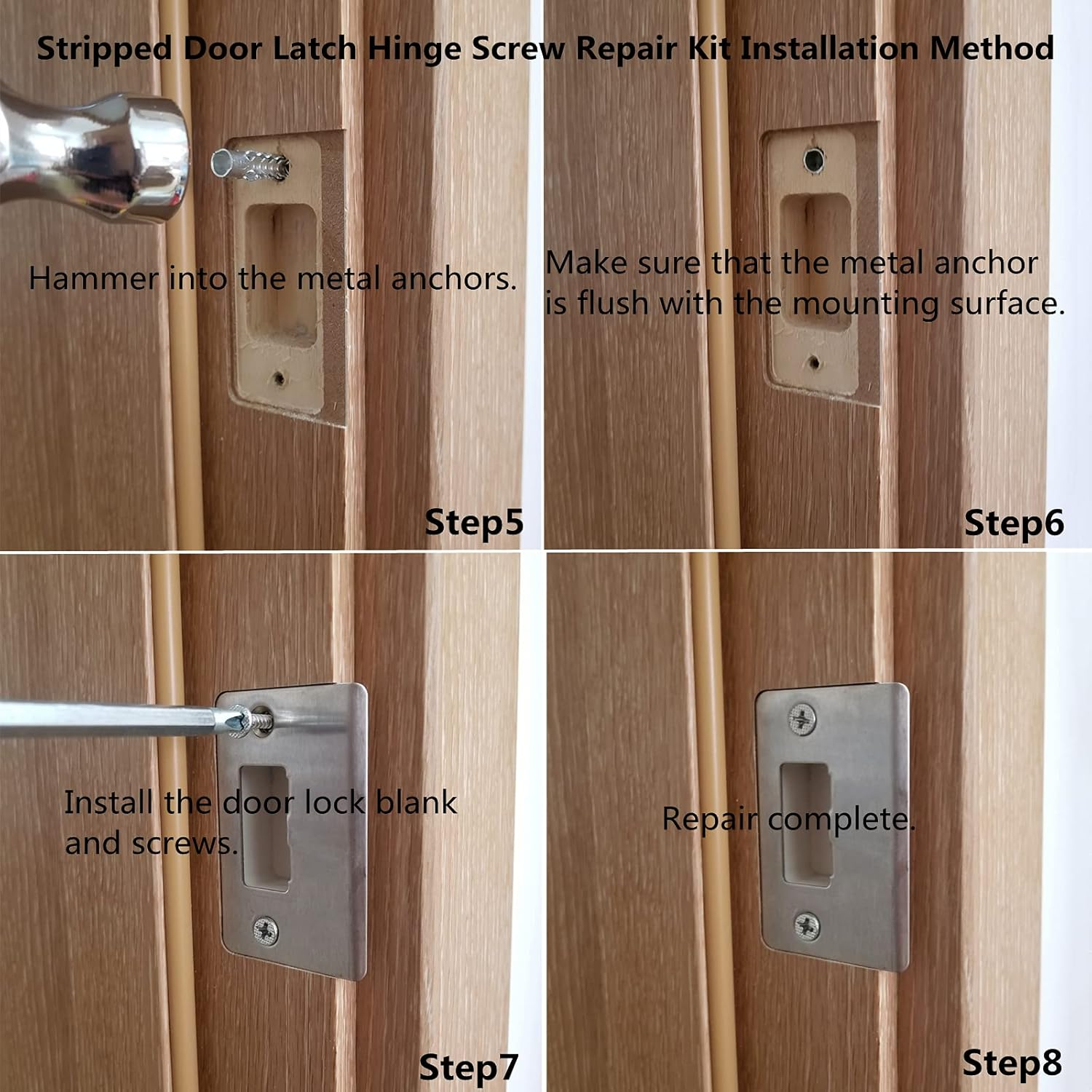 Stripped Door Latch Hinge Screw Repair Kit Installation Method

Hammer into the metal anchors.

Step5

Make sure that the metal anchor is flush with the mounting surface.

Step6

Install the door lock blank and screws.

Step7

Repair complete.

Step8