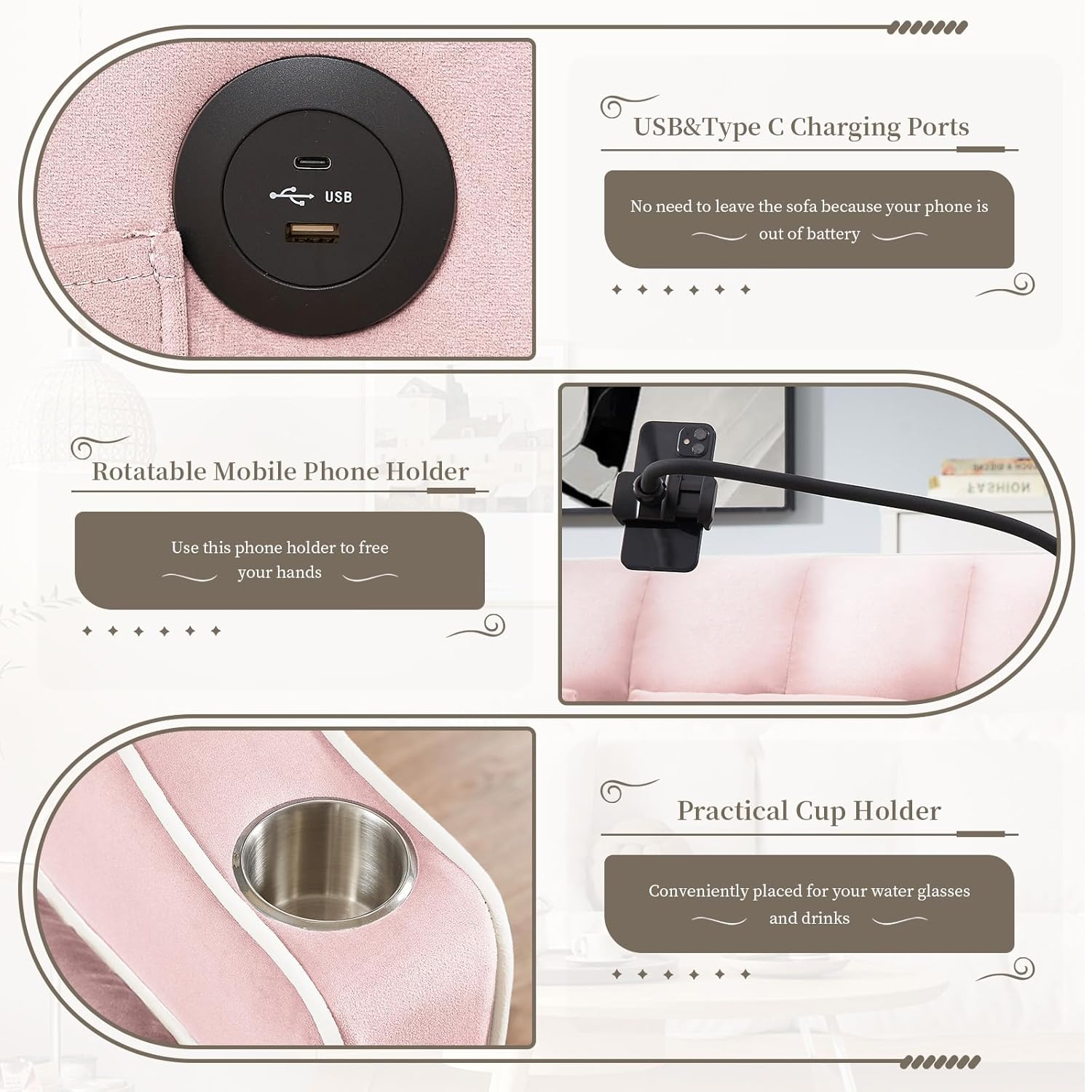 USB

USB&Type C Charging Ports

No need to leave the sofa because your phone is out of battery

Rotatable Mobile Phone Holder

Use this phone holder to free your hands

FASHION

Practical Cup Holder

Conveniently placed for your water glasses and drinks