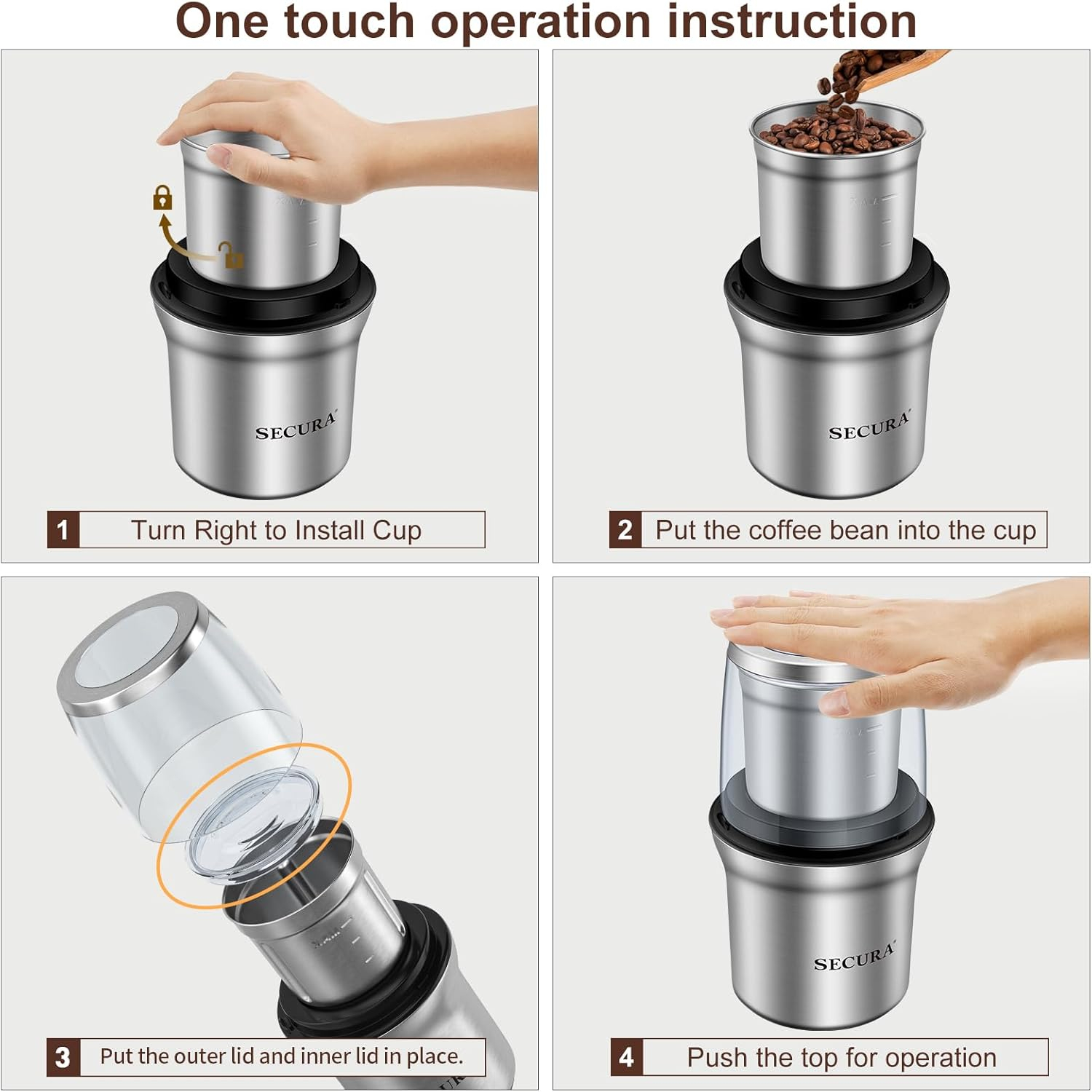 One touch operation instruction

SECURA

1 Turn Right to Install Cup

SECURA

2 Put the coffee bean into the cup

3 Put the outer lid and inner lid in place.

SECURA

4 Push the top for operation