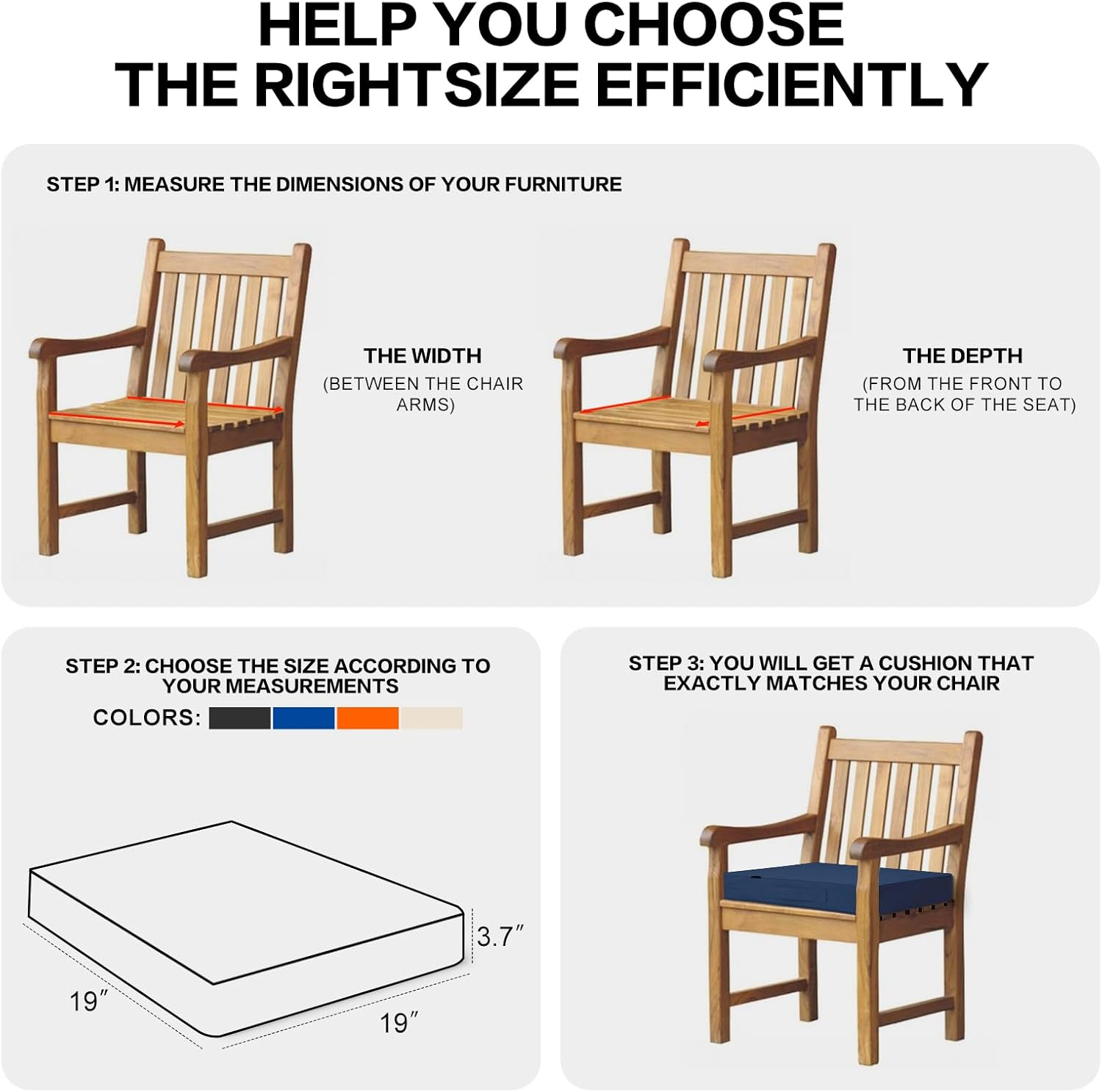 HELP YOU CHOOSE
THE RIGHTSIZE EFFICIENTLY

STEP 1: MEASURE THE DIMENSIONS OF YOUR FURNITURE

THE WIDTH
(BETWEEN THE CHAIR ARMS)

THE DEPTH
(FROM THE FRONT TO THE BACK OF THE SEAT)

STEP 2: CHOOSE THE SIZE ACCORDING TO YOUR MEASUREMENTS

COLORS:

3.7″

19″

19″

STEP 3: YOU WILL GET A CUSHION THAT EXACTLY MATCHES YOUR CHAIR