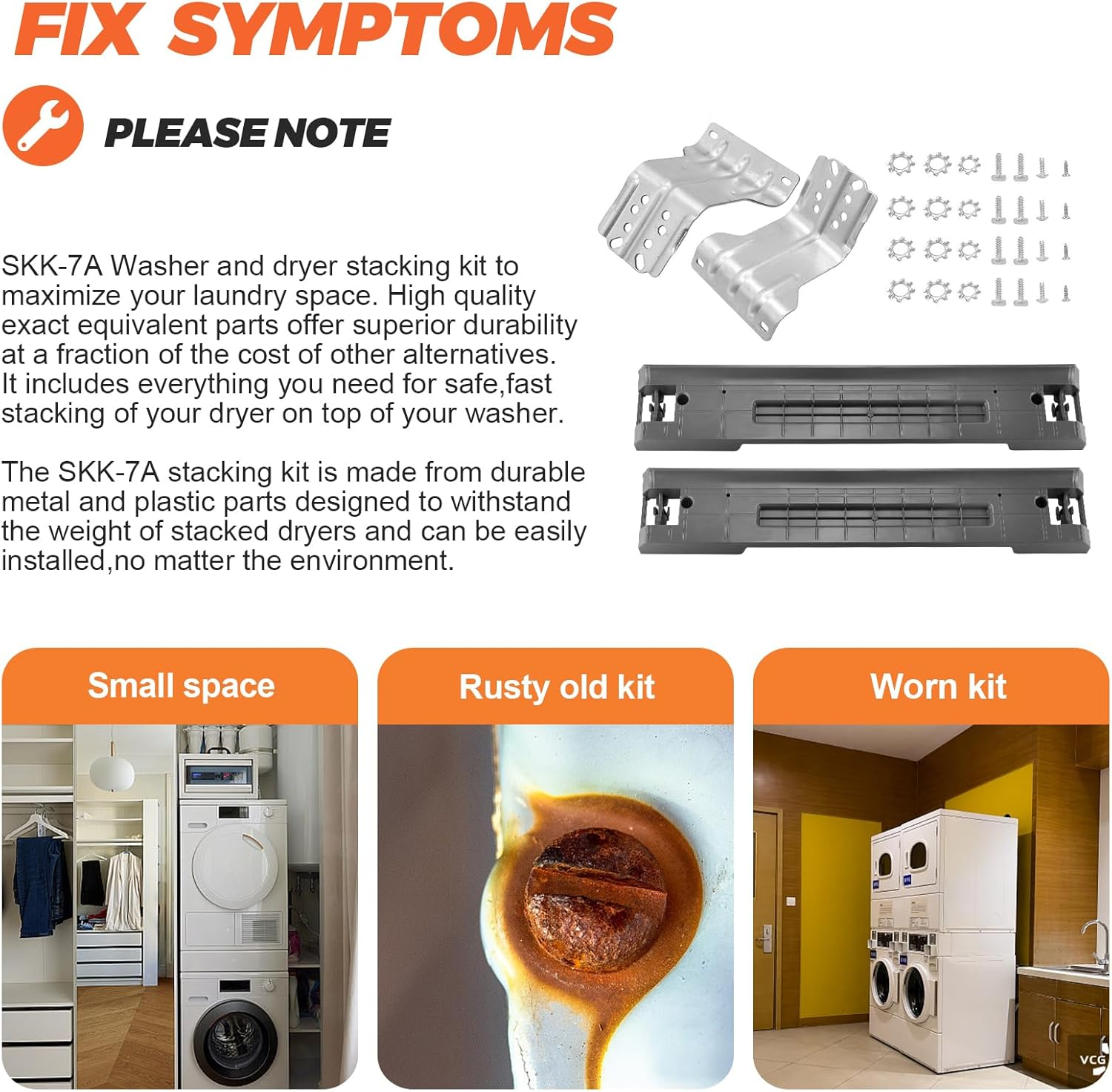 FIX SYMPTOMS

PLEASE NOTE

SKK-7A Washer and dryer stacking kit to maximize your laundry space. High quality exact equivalent parts offer superior durability at a fraction of the cost of other alternatives. It includes everything you need for safe,fast stacking of your dryer on top of your washer.

The SKK-7A stacking kit is made from durable metal and plastic parts designed to withstand the weight of stacked dryers and can be easily installed,no matter the environment.

Small space

Rusty old kit

Worn kit

VCG