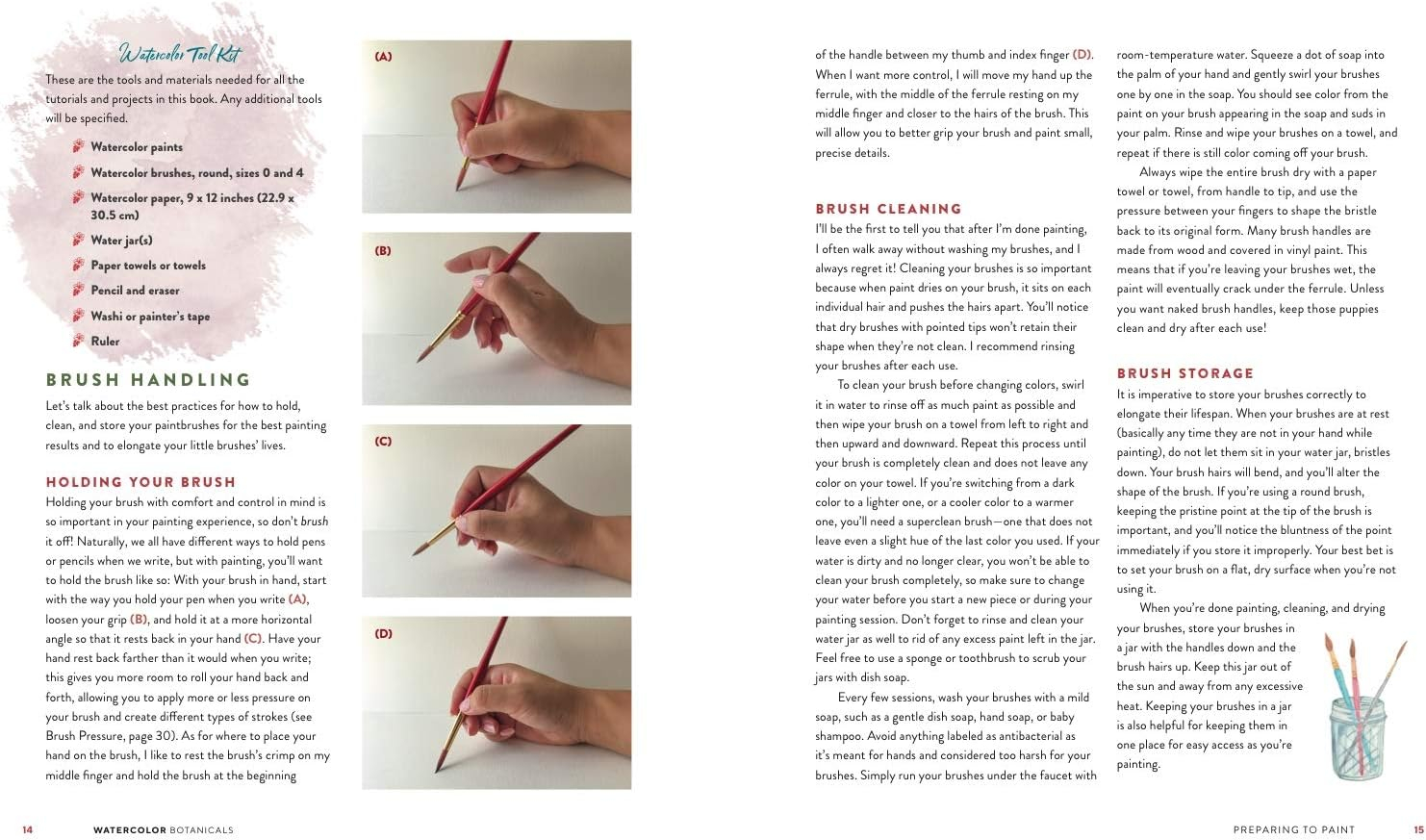 Watercolor Tool Kit

These are the tools and materials needed for all the tutorials and projects in this book. Any additional tools will be specified.

Watercolor paints

Watercolor brushes, round, sizes 0 and 4

Watercolor paper, 9 x 12 inches (22.9 x 30.5 cm)

Water jar(s)

Paper towels or towels

Pencil and eraser

Washi or painter's tape

Ruler

BRUSH HANDLING

Let's talk about the best practices for how to hold, clean, and store your paintbrushes for the best painting results and to elongate your little brushes' lives.

HOLDING YOUR BRUSH

Holding your brush with comfort and control in mind is so important in your painting experience, so don't brush it off! Naturally, we all have different ways to hold pens or pencils when we write, but with painting, you'll want to hold the brush like so: With your brush in hand, start with the way you hold your pen when you write (A), loosen your grip (B), and hold it at a more horizontal angle so that it rests back in your hand (C). Have your hand rest back farther than it would when you write; this gives you more room to roll your hand back and forth, allowing you to apply more or less pressure on your brush and create different types of strokes (see Brush Pressure, page 30). As for where to place your hand on the brush, I like to rest the brush's crimp on my middle finger and hold the brush at the beginning

(A)

(B)

(C)

(D)

of the handle between my thumb and index finger (D). When I want more control, I will move my hand up the ferrule, with the middle of the ferrule resting on my middle finger and closer to the hairs of the brush. This will allow you to better grip your brush and paint small, precise details.

BRUSH CLEANING

I'll be the first to tell you that after I'm done painting, I often walk away without washing my brushes, and I always regret it! Cleaning your brushes is so important because when paint dries on your brush, it sits on each individual hair and pushes the hairs apart. You'll notice that dry brushes with pointed tips won't retain their shape when they're not clean. I recommend rinsing your brushes after each use.

To clean your brush before changing colors, swirl it in water to rinse off as much paint as possible and then wipe your brush on a towel from left to right and then upward and downward. Repeat this process until your brush is completely clean and does not leave any color on your towel. If you're switching from a dark color to a lighter one, or a cooler color to a warmer one, you'll need a superclean brush—one that does not leave even a slight hue of the last color you used. If your water is dirty and no longer clear, you won't be able to clean your brush completely, so make sure to change your water before you start a new piece or during your painting session. Don't forget to rinse and clean your water jar as well to rid of any excess paint left in the jar. Feel free to use a sponge or toothbrush to scrub your jars with dish soap.

Every few sessions, wash your brushes with a mild soap, such as a gentle dish soap, hand soap, or baby shampoo. Avoid anything labeled as antibacterial as it's meant for hands and considered too harsh for your brushes. Simply run your brushes under the faucet with room-temperature water. Squeeze a dot of soap into the palm of your hand and gently swirl your brushes one by one in the soap. You should see color from the paint on your brush appearing in the soap and suds in your palm. Rinse and wipe your brushes on a towel, and repeat if there is still color coming off your brush.

Always wipe the entire brush dry with a paper towel or towel, from handle to tip, and use the pressure between your fingers to shape the bristle back to its original form. Many brush handles are made from wood and covered in vinyl paint. This means that if you're leaving your brushes wet, the paint will eventually crack under the ferrule. Unless you want naked brush handles, keep those puppies clean and dry after each use!

BRUSH STORAGE

It is imperative to store your brushes correctly to elongate their lifespan. When your brushes are at rest (basically any time they are not in your hand while painting), do not let them sit in your water jar, bristles down. Your brush hairs will bend, and you'll alter the shape of the brush. If you're using a round brush, keeping the pristine point at the tip of the brush is important, and you'll notice the bluntness of the point immediately if you store it improperly. Your best bet is to set your brush on a flat, dry surface when you're not using it.

When you're done painting, cleaning, and drying your brushes, store your brushes in a jar with the handles down and the brush hairs up. Keep this jar out of the sun and away from any excessive heat. Keeping your brushes in a jar is also helpful for keeping them in one place for easy access as you're painting.

14 WATERCOLOR BOTANICALS

PREPARING TO PAINT 15