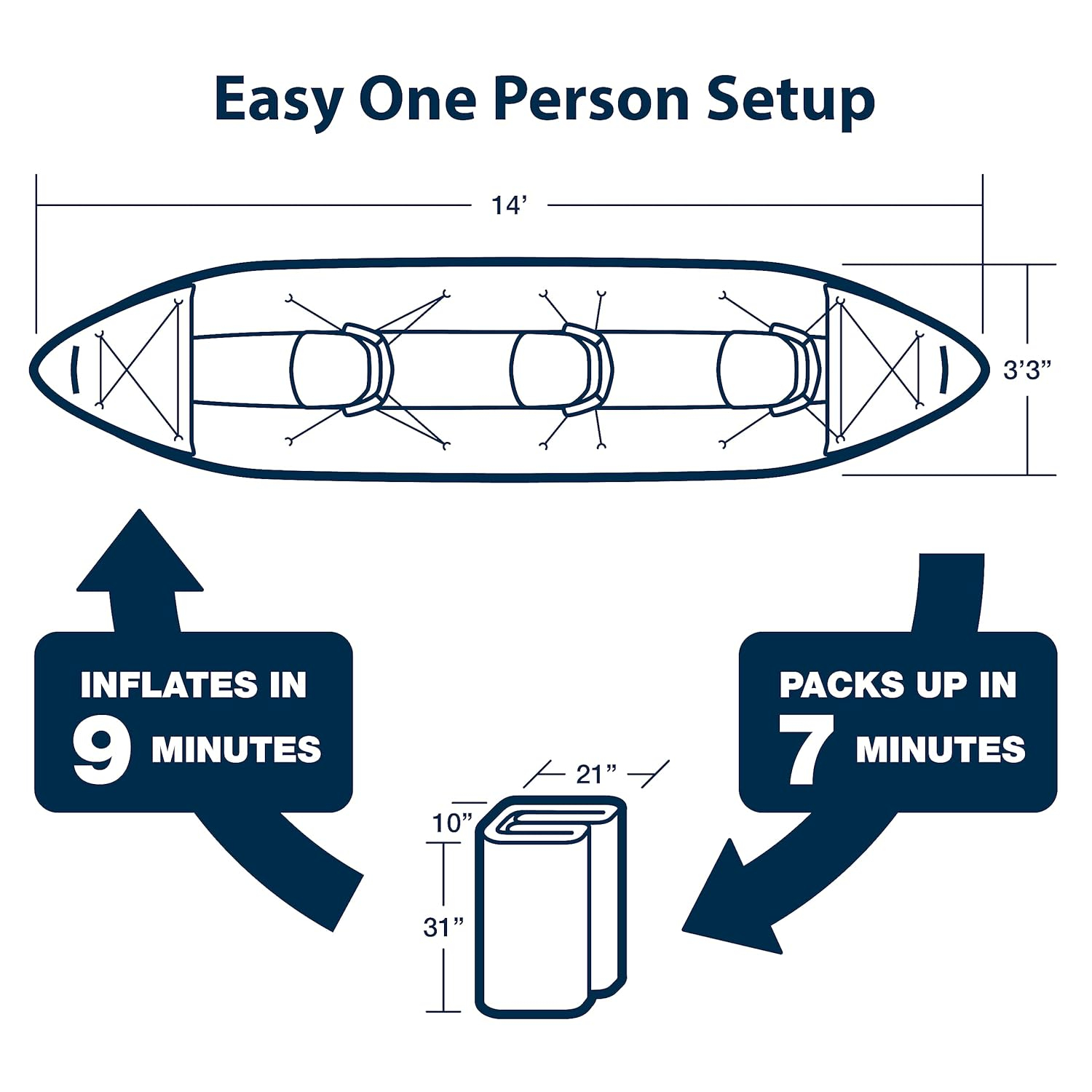 Easy One Person Setup

14’

3’3”

INFLATES IN 9 MINUTES

PACKS UP IN 7 MINUTES

21”

10”

31”