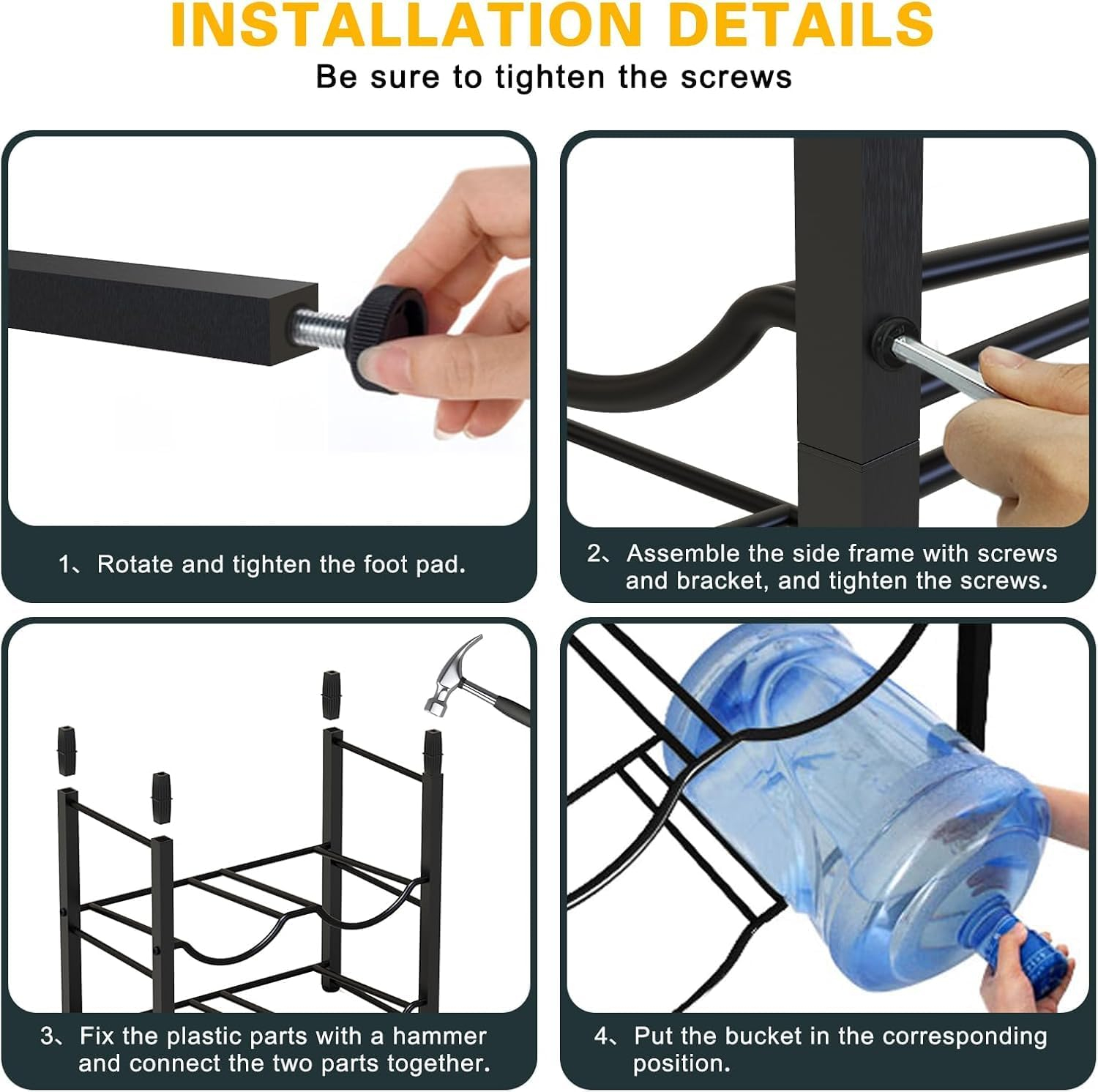 INSTALLATION DETAILS

Be sure to tighten the screws

1、Rotate and tighten the foot pad.

2、Assemble the side frame with screws and bracket, and tighten the screws.

3、Fix the plastic parts with a hammer and connect the two parts together.

4、Put the bucket in the corresponding position.