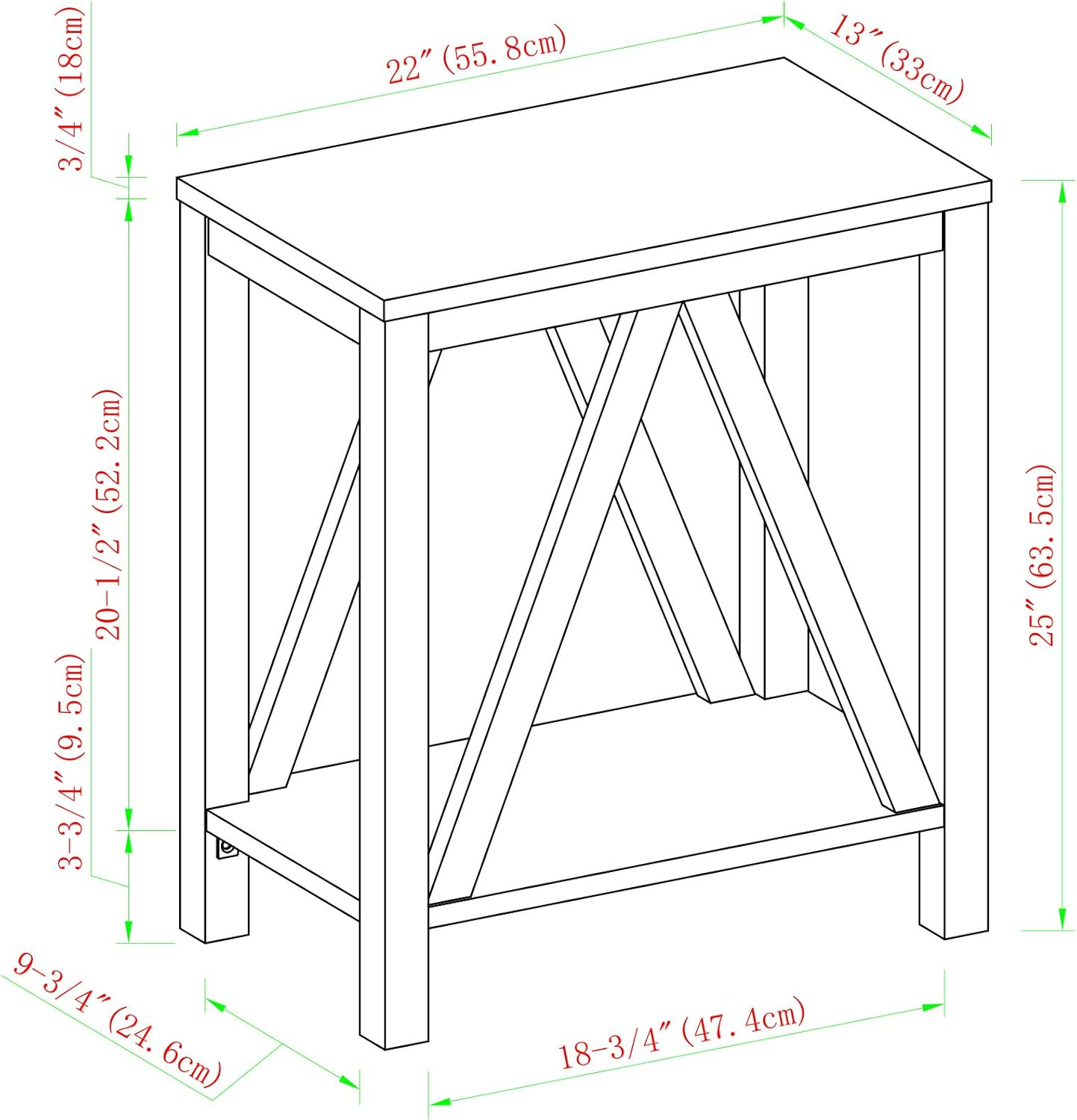 3/4″(18cm)

22″(55.8cm)

13″(33cm)

20-1/2″(52.2cm)

25″(63.5cm)

3-3/4″(9.5cm)

9-3/4″(24.6cm)

18-3/4″(47.4cm)