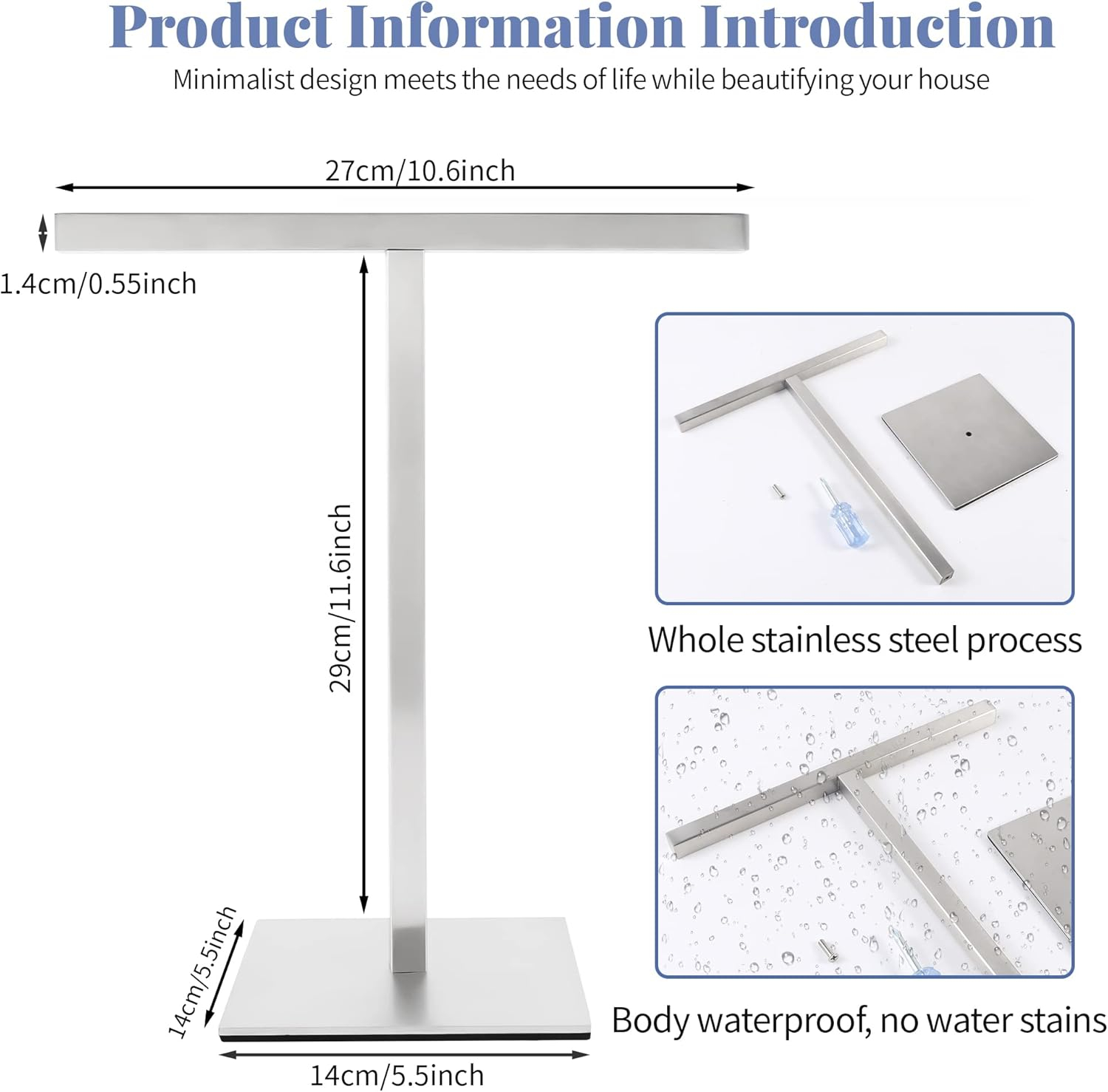 Product Information Introduction

Minimalist design meets the needs of life while beautifying your house

27cm/10.6inch

1.4cm/0.55inch

29cm/11.6inch

14cm/5.5inch

14cm/5.5inch

Whole stainless steel process

Body waterproof, no water stains