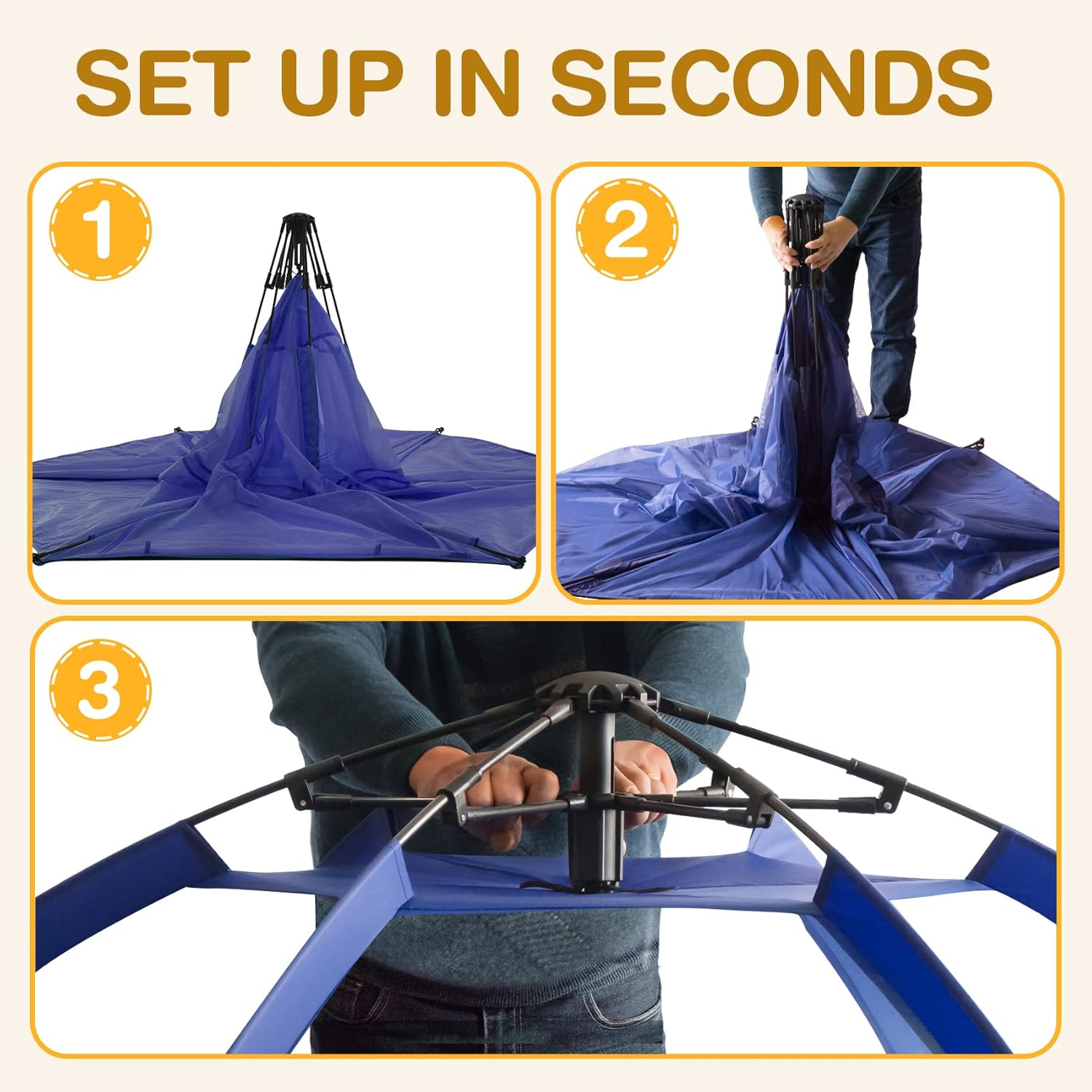 SET UP IN SECONDS

1

2

3