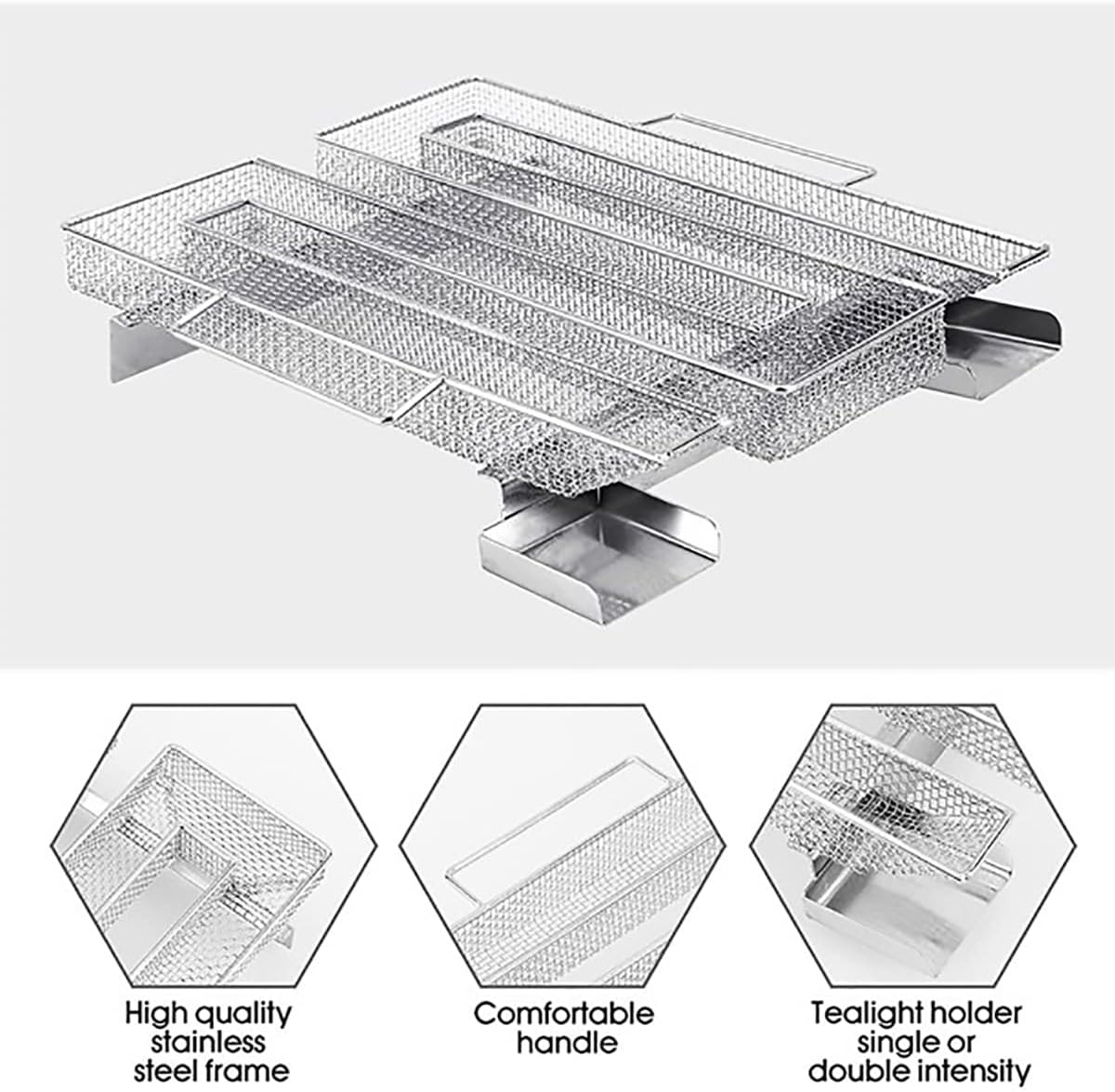 High quality stainless steel frame

Comfortable handle

Tealight holder single or double intensity