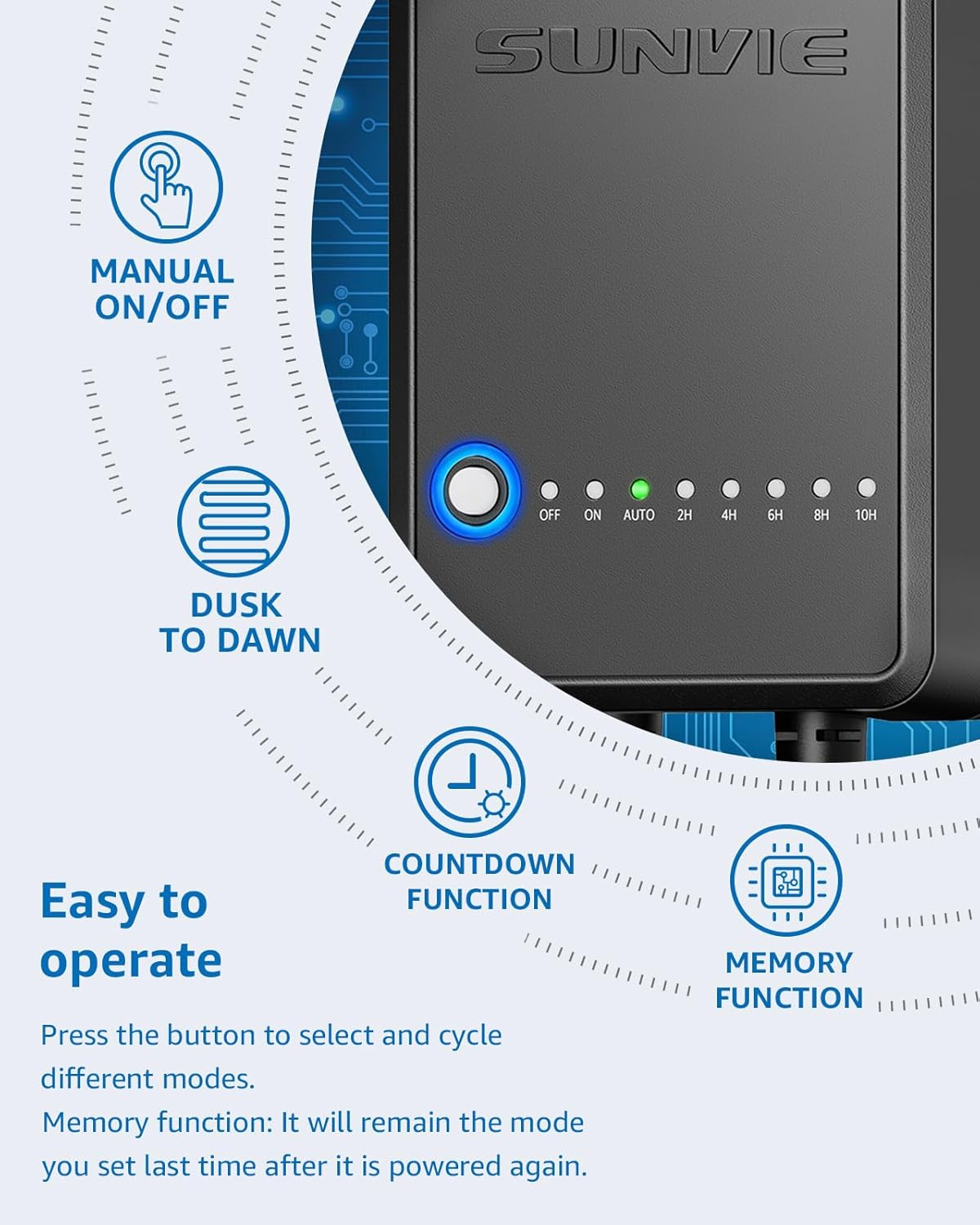 SUNVIE

MANUAL ON/OFF

OFF ON AUTO 2H 4H 6H 8H 10H

DUSK TO DAWN

COUNTDOWN FUNCTION

MEMORY FUNCTION

Easy to operate

Press the button to select and cycle different modes.
Memory function: It will remain the mode you set last time after it is powered again.