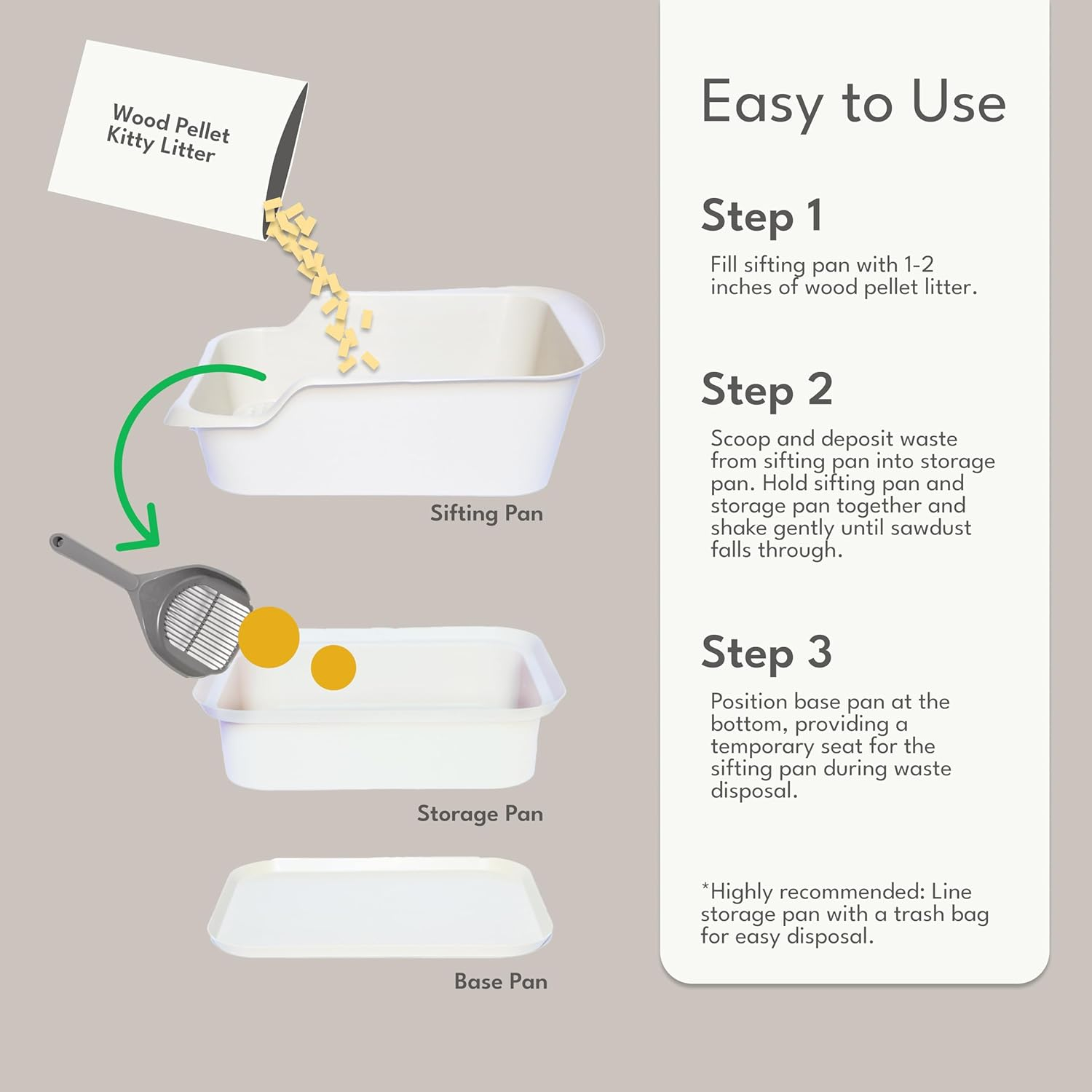 Wood Pellet Kitty Litter

Sifting Pan

Storage Pan

Base Pan

Easy to Use

Step 1

Fill sifting pan with 1-2 inches of wood pellet litter.

Step 2

Scoop and deposit waste from sifting pan into storage pan. Hold sifting pan and storage pan together and shake gently until sawdust falls through.

Step 3

Position base pan at the bottom, providing a temporary seat for the sifting pan during waste disposal.

*Highly recommended: Line storage pan with a trash bag for easy disposal.