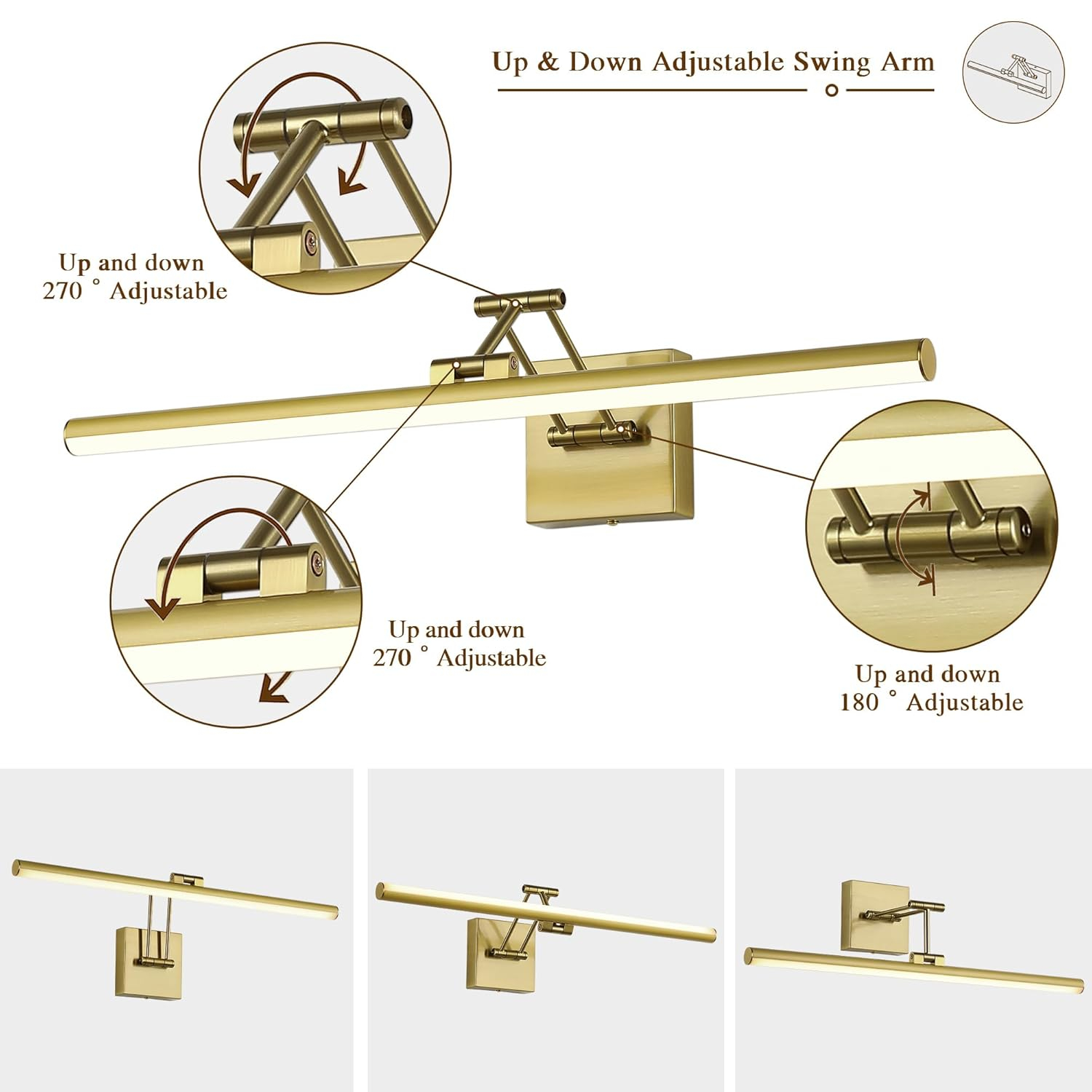 Up & Down Adjustable Swing Arm

Up and down
270 ° Adjustable

Up and down
270 ° Adjustable

Up and down
180 ° Adjustable