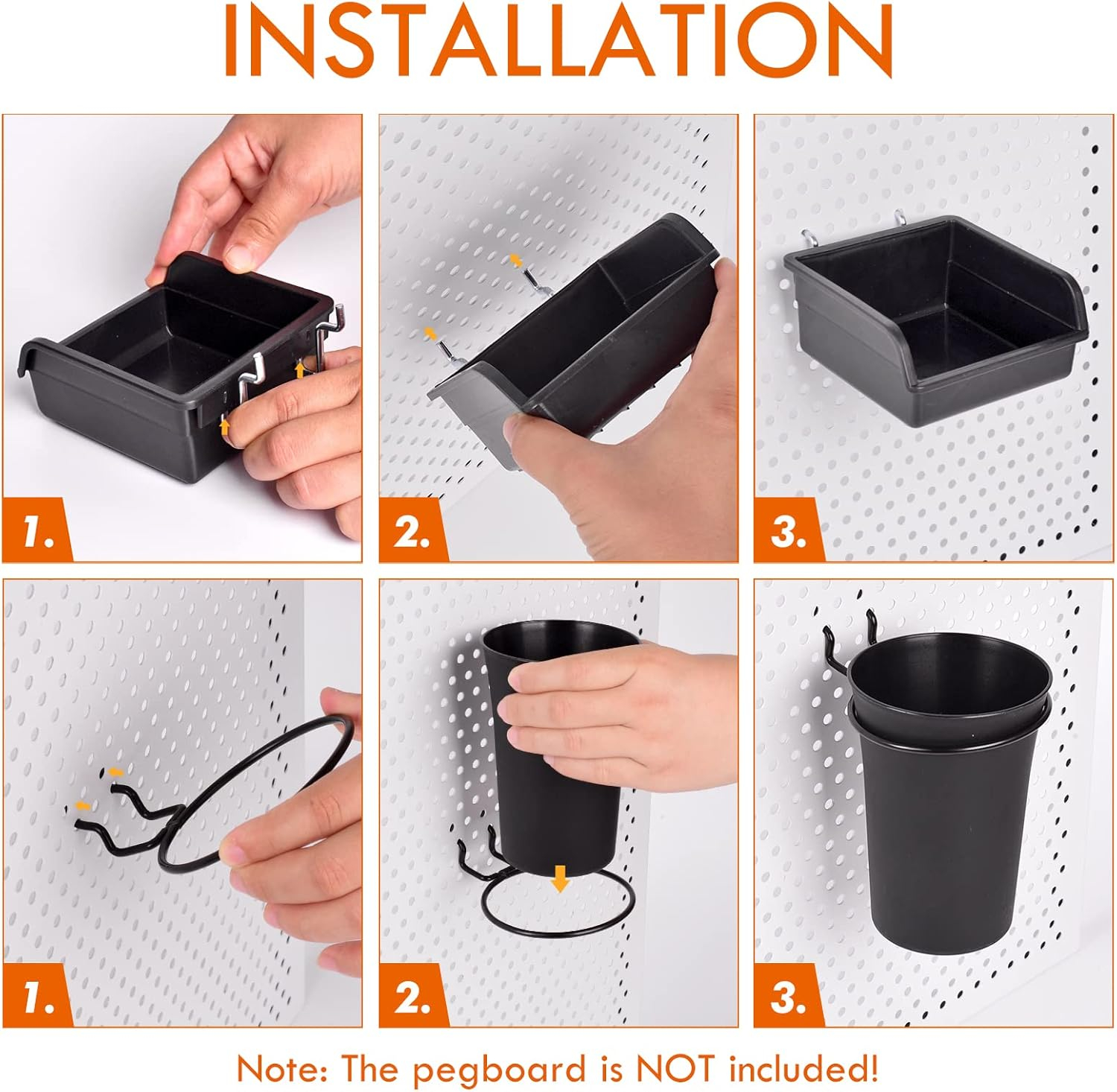 INSTALLATION

1.

2.

3.

1.

2.

3.

Note: The pegboard is NOT included!