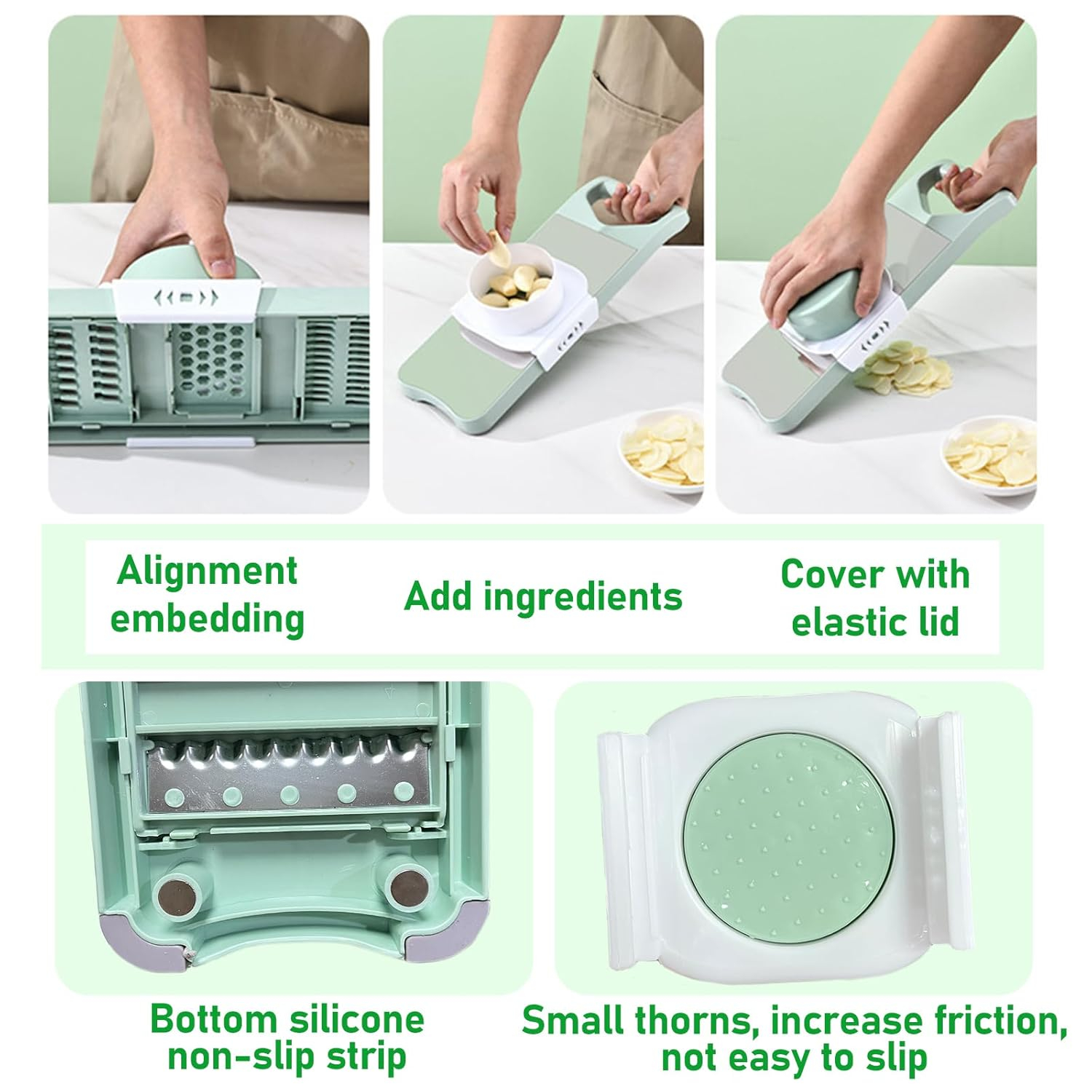 Alignment embedding

Add ingredients

Cover with elastic lid

Bottom silicone non-slip strip

Small thorns, increase friction, not easy to slip