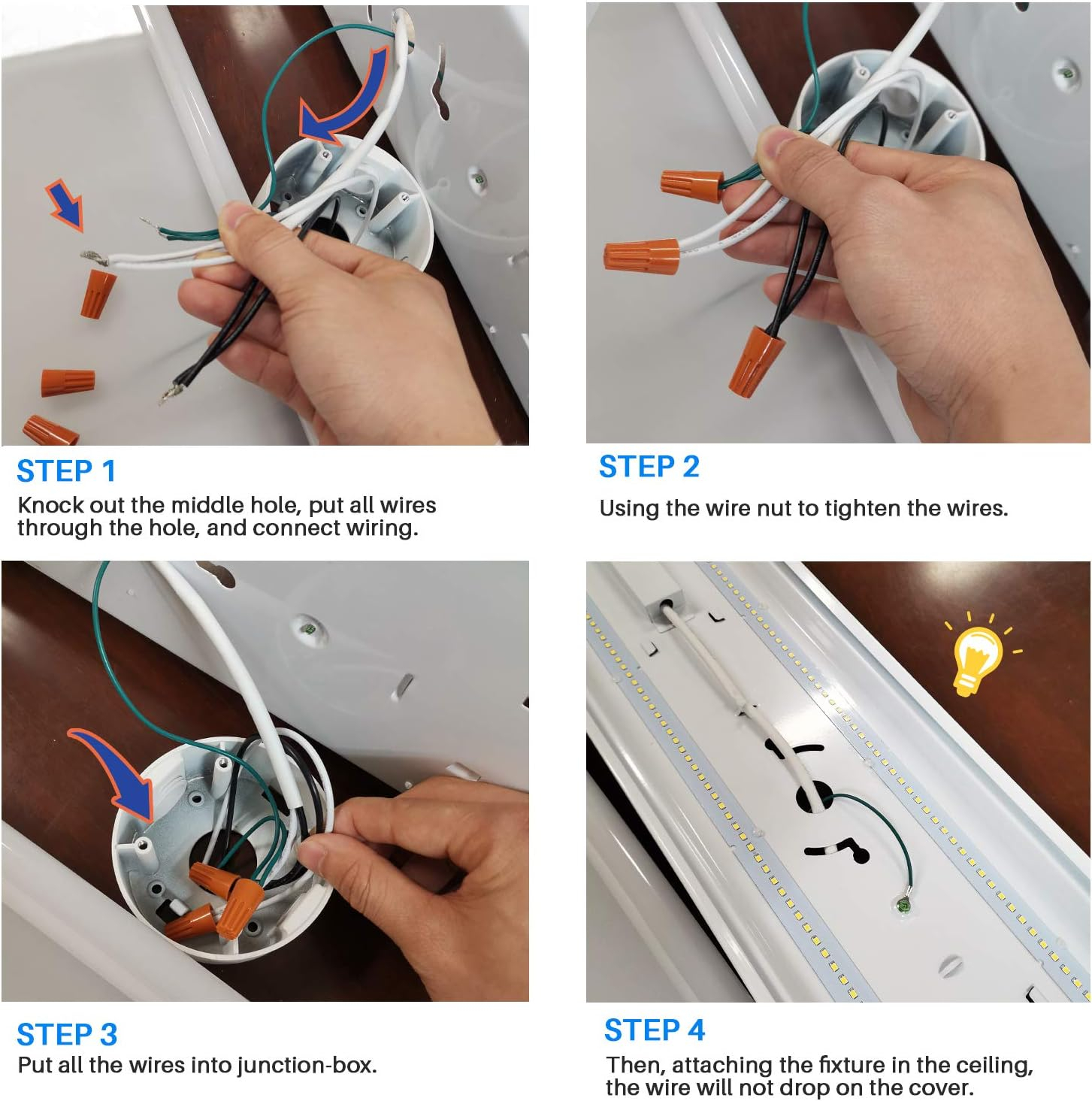 STEP 1

Knock out the middle hole, put all wires through the hole, and connect wiring.

STEP 2

Using the wire nut to tighten the wires.

STEP 3

Put all the wires into junction-box.

STEP 4

Then, attaching the fixture in the ceiling, the wire will not drop on the cover.