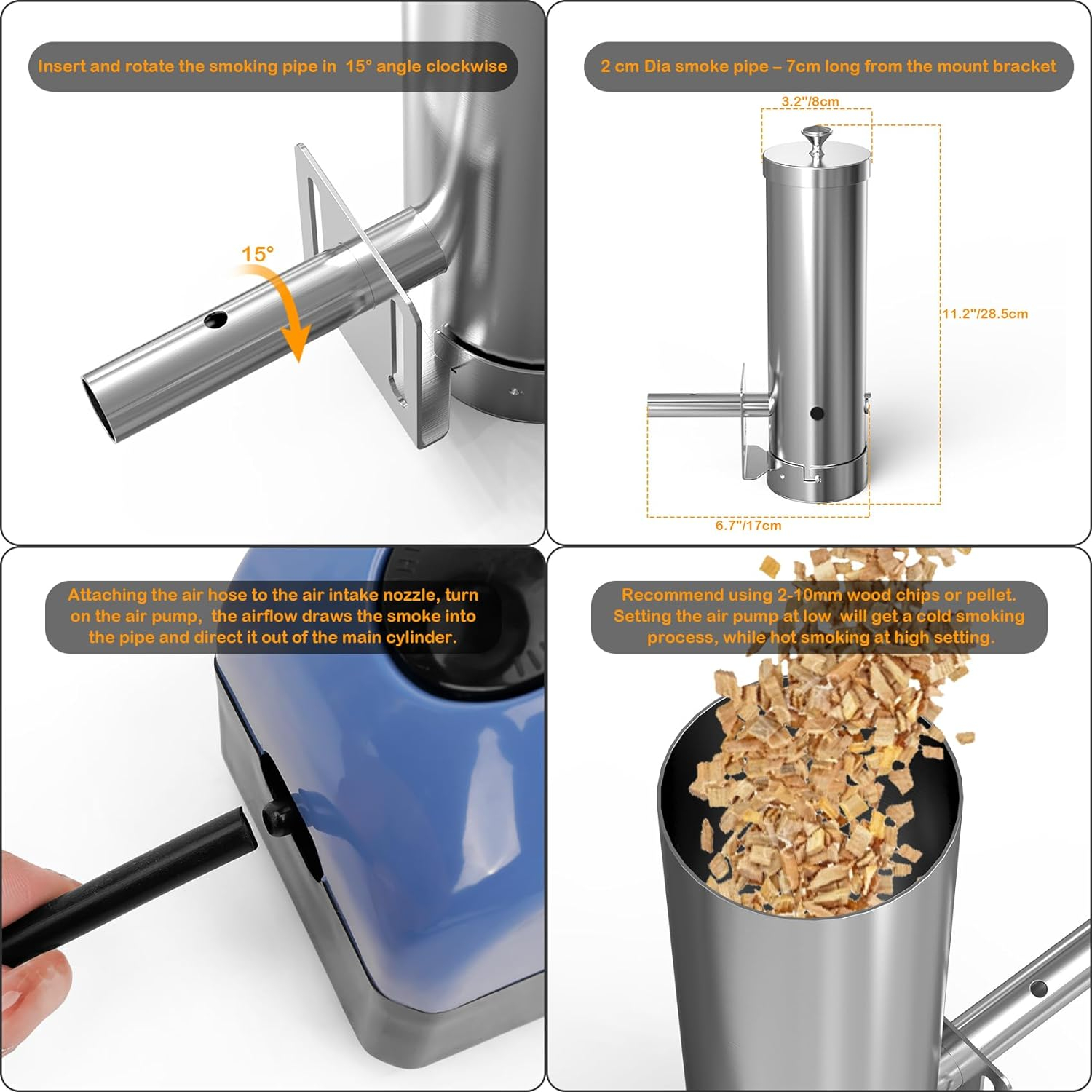 Insert and rotate the smoking pipe in 15° angle clockwise

15°

2 cm Dia smoke pipe – 7cm long from the mount bracket

3.2"/8cm

11.2"/28.5cm

6.7"/17cm

Attaching the air hose to the air intake nozzle, turn on the air pump, the airflow draws the smoke into the pipe and direct it out of the main cylinder.

Recommend using 2-10mm wood chips or pellet. Setting the air pump at low will get a cold smoking process, while hot smoking at high setting.