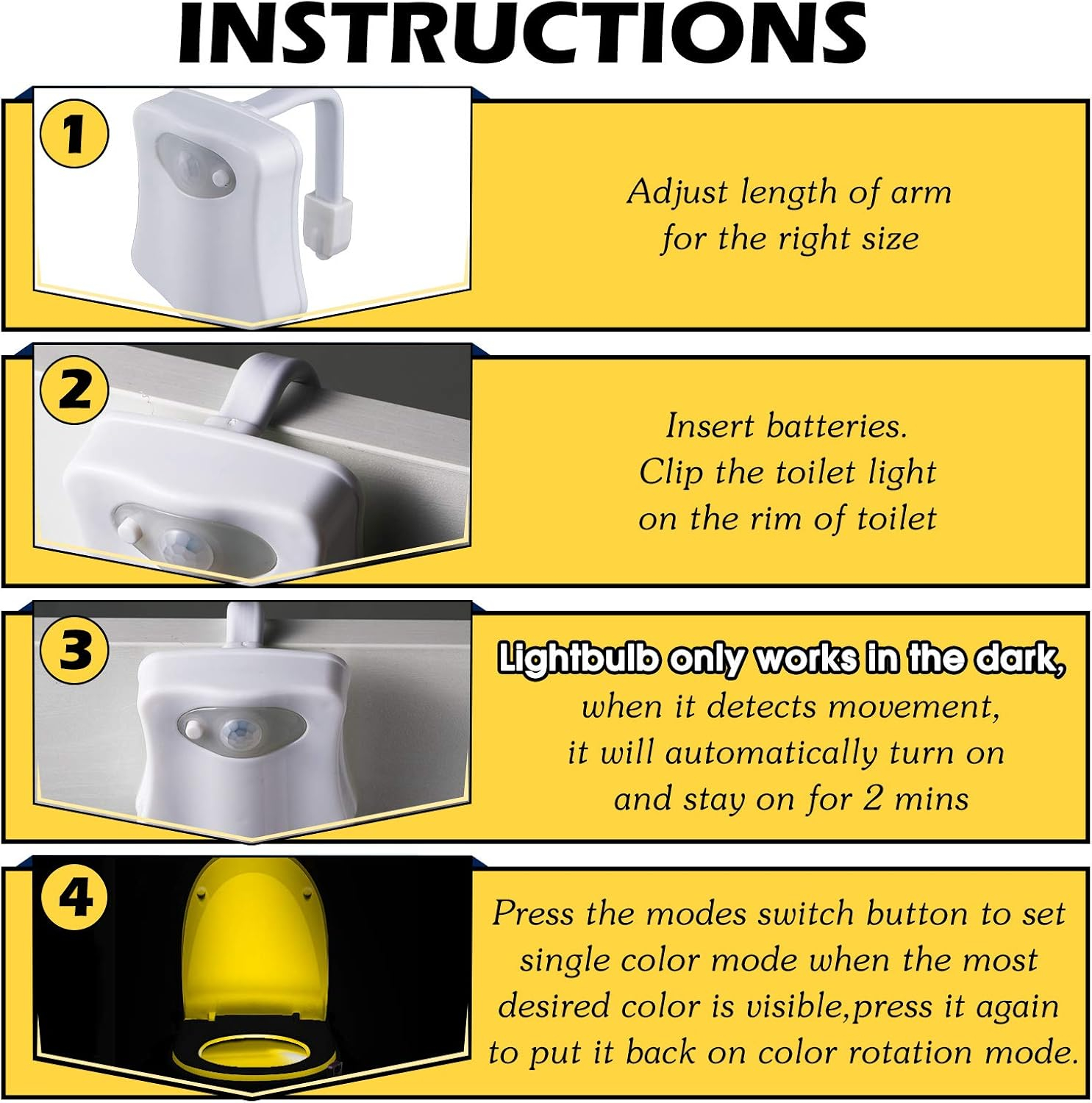 INSTRUCTIONS

1

Adjust length of arm for the right size

2

Insert batteries.
Clip the toilet light on the rim of toilet

3

Lightbulb only works in the dark,
when it detects movement,
it will automatically turn on
and stay on for 2 mins

4

Press the modes switch button to set single color mode when the most desired color is visible,press it again to put it back on color rotation mode.