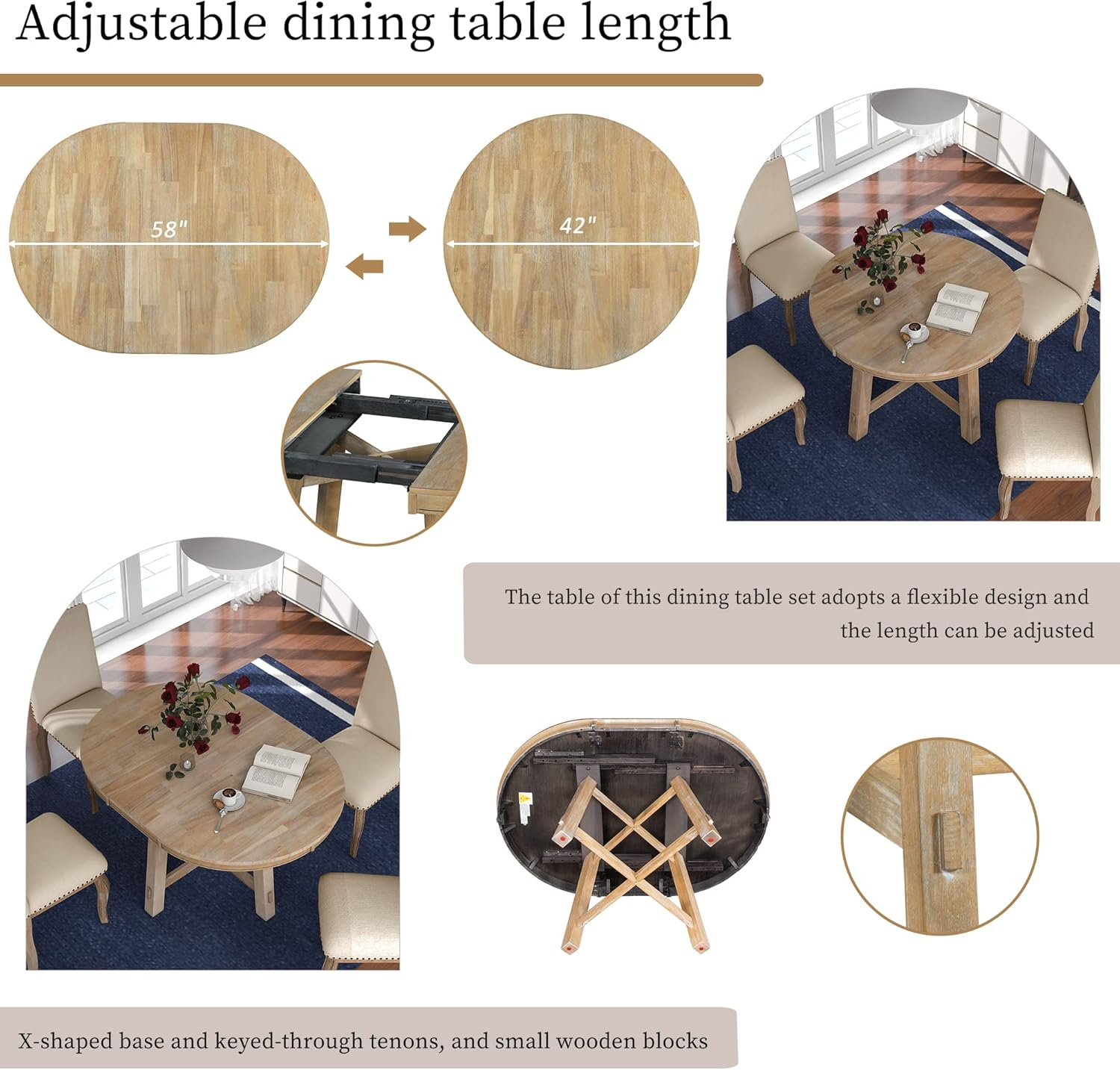 Adjustable dining table length

58"

42"

The table of this dining table set adopts a flexible design and the length can be adjusted

X-shaped base and keyed-through tenons, and small wooden blocks