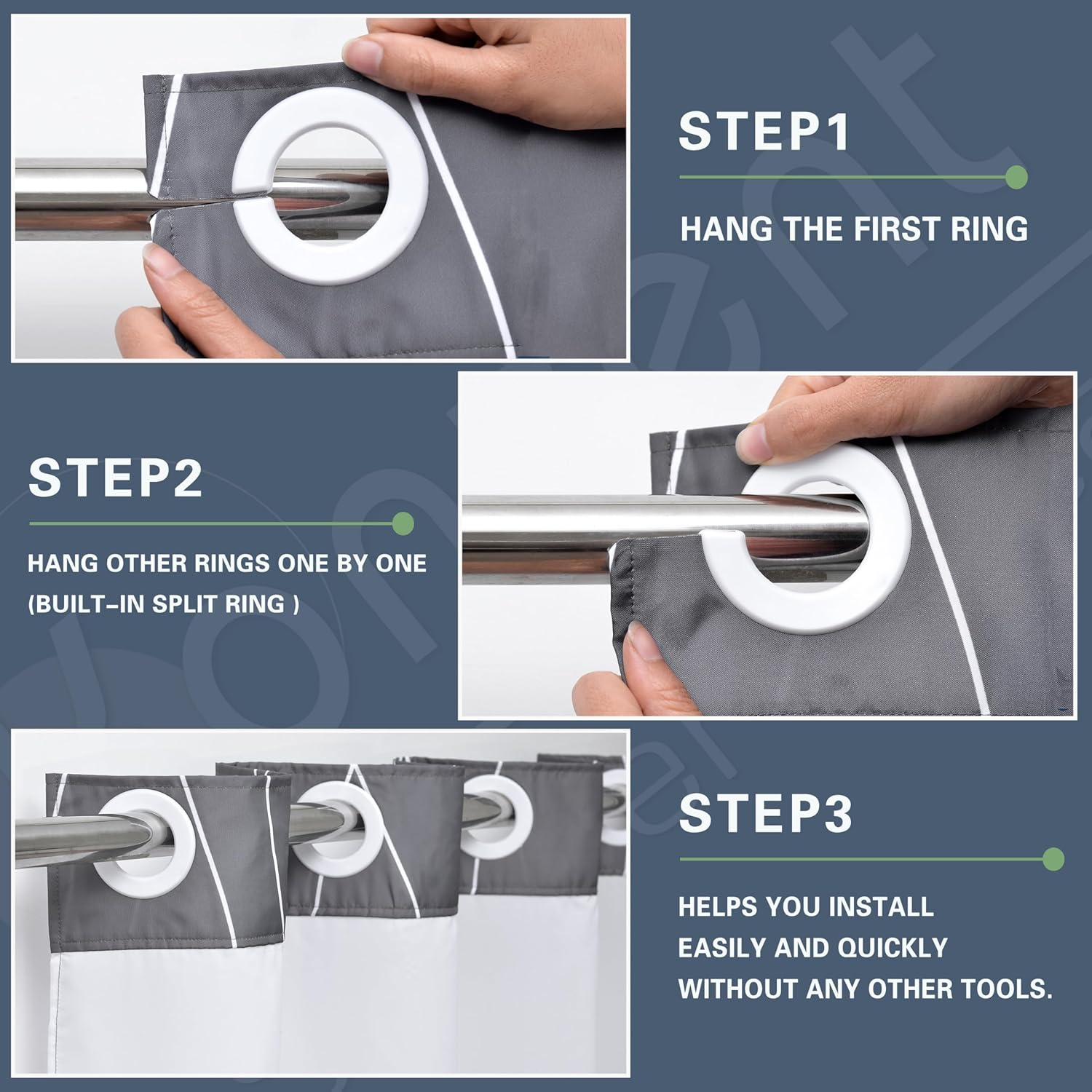 STEP1

HANG THE FIRST RING

STEP2

HANG OTHER RINGS ONE BY ONE (BUILT-IN SPLIT RING )

STEP3

HELPS YOU INSTALL EASILY AND QUICKLY WITHOUT ANY OTHER TOOLS.